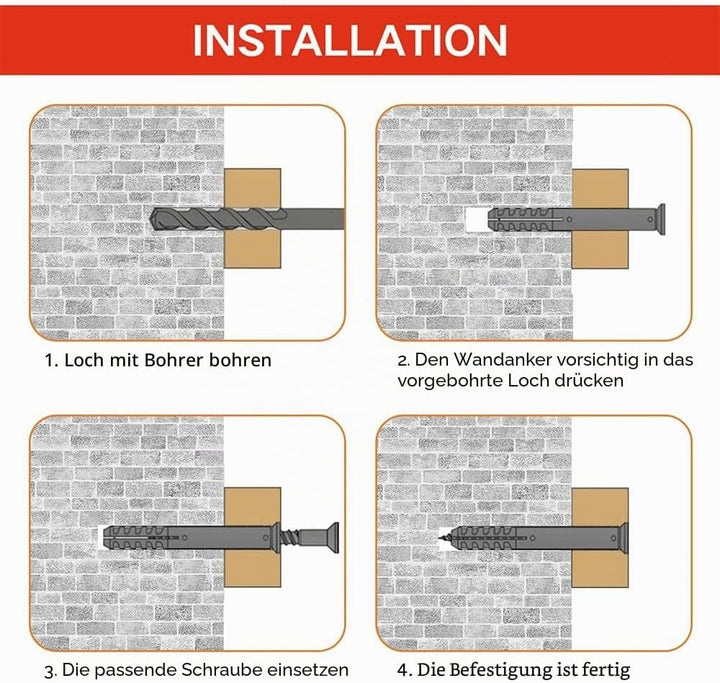 INSTALLATION

1. Loch mit Bohrer bohren

2. Den Wandanker vorsichtig in das vorgebohrte Loch drücken

3. Die passende Schraube einsetzen

4. Die Befestigung ist fertig