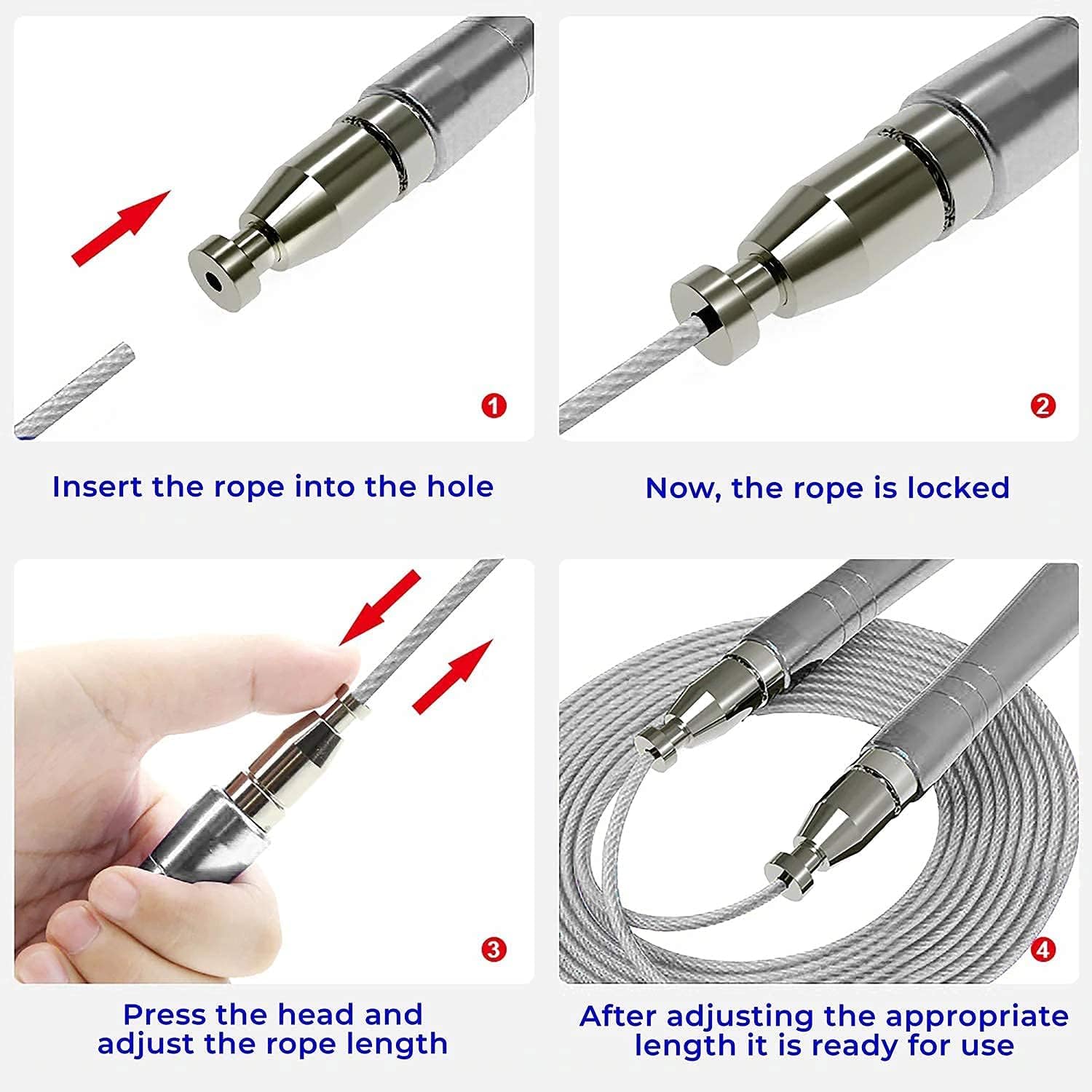 1

Insert the rope into the hole

2

Now, the rope is locked

3

Press the head and adjust the rope length

4

After adjusting the appropriate length it is ready for use