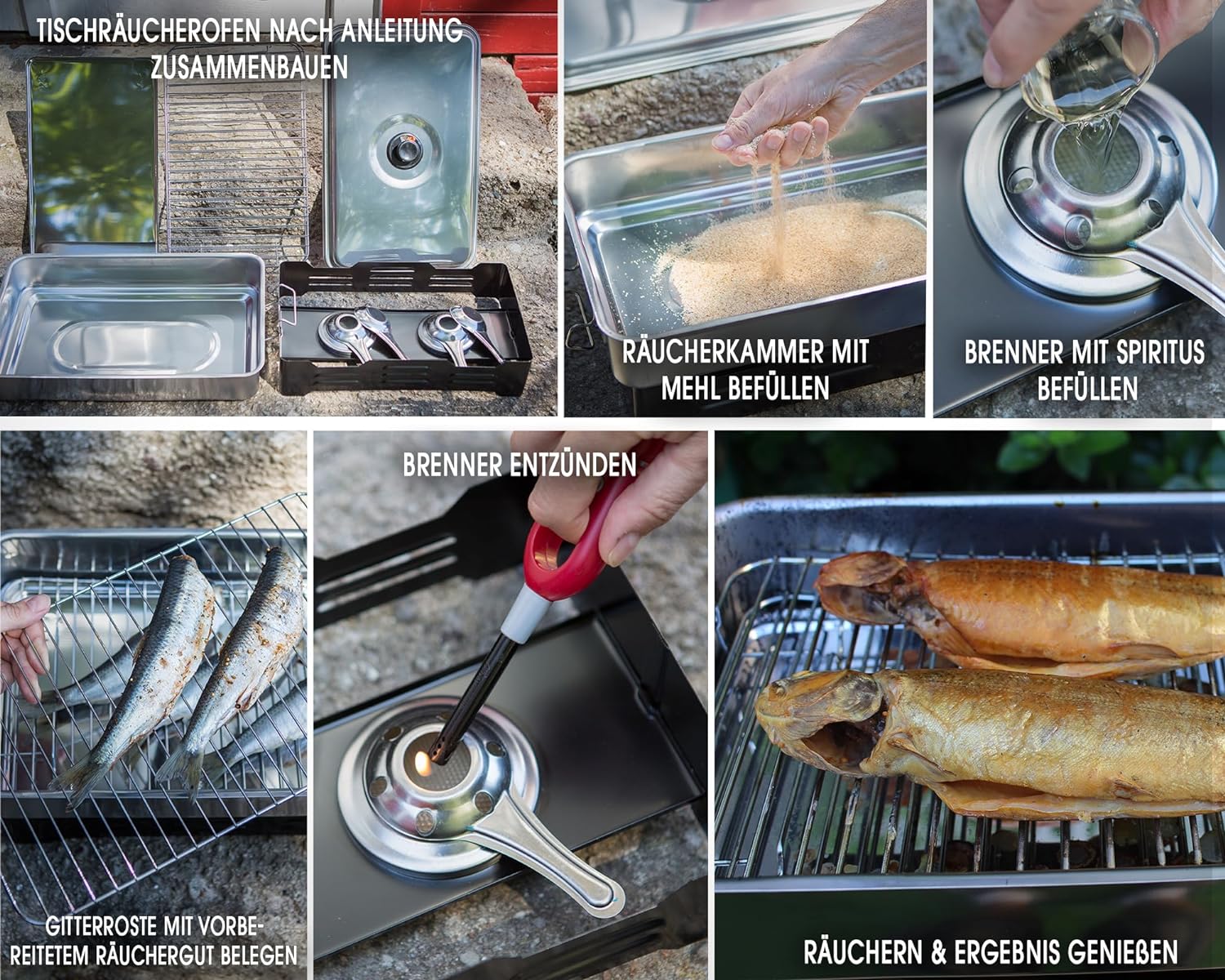 TISCHRÄUCHEROFEN NACH ANLEITUNG ZUSAMMENBAUEN

RÄUCHERKAMMER MIT MEHL BEFÜLLEN

BRENNER MIT SPIRITUS BEFÜLLEN

GITTERROSTE MIT VORBEREITETEM RÄUCHERGUT BELEGEN

BRENNER ENTZÜNDEN

RÄUCHERN & ERGEBNIS GENIEßEN