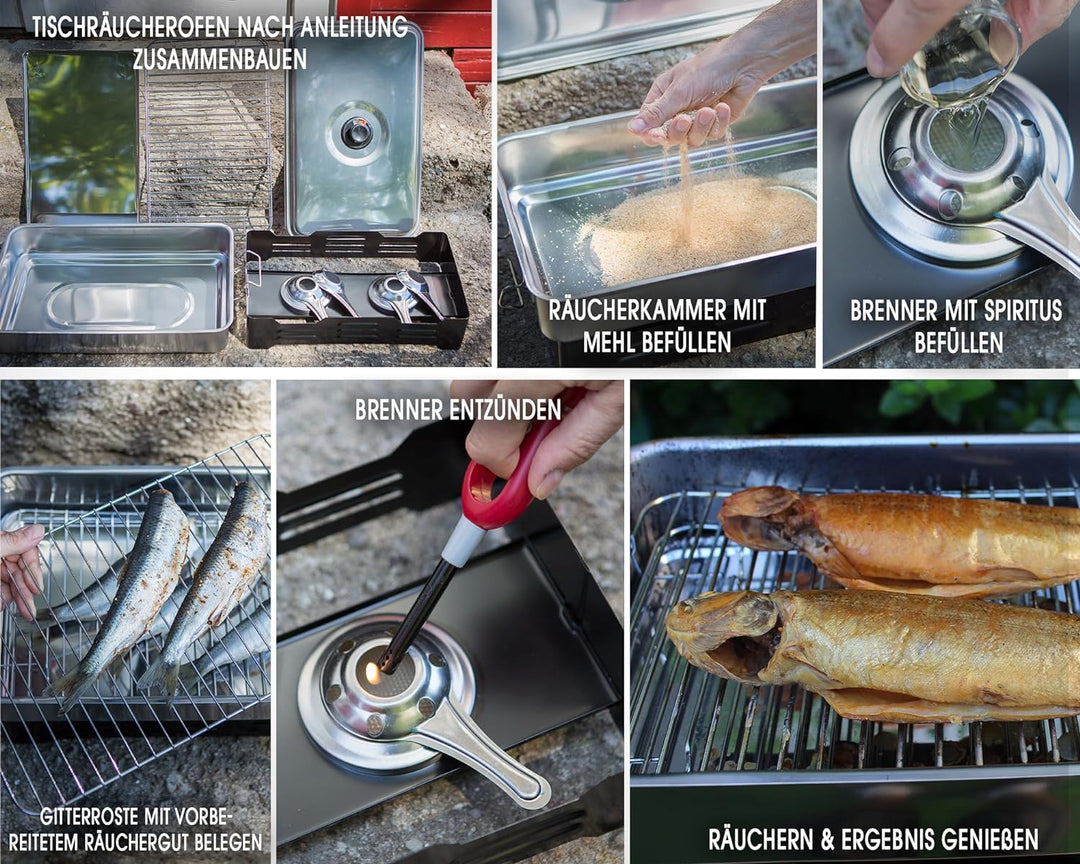 TISCHRÄUCHEROFEN NACH ANLEITUNG ZUSAMMENBAUEN

RÄUCHERKAMMER MIT MEHL BEFÜLLEN

BRENNER MIT SPIRITUS BEFÜLLEN

GITTERROSTE MIT VORBEREITETEM RÄUCHERGUT BELEGEN

BRENNER ENTZÜNDEN

RÄUCHERN & ERGEBNIS GENIEßEN