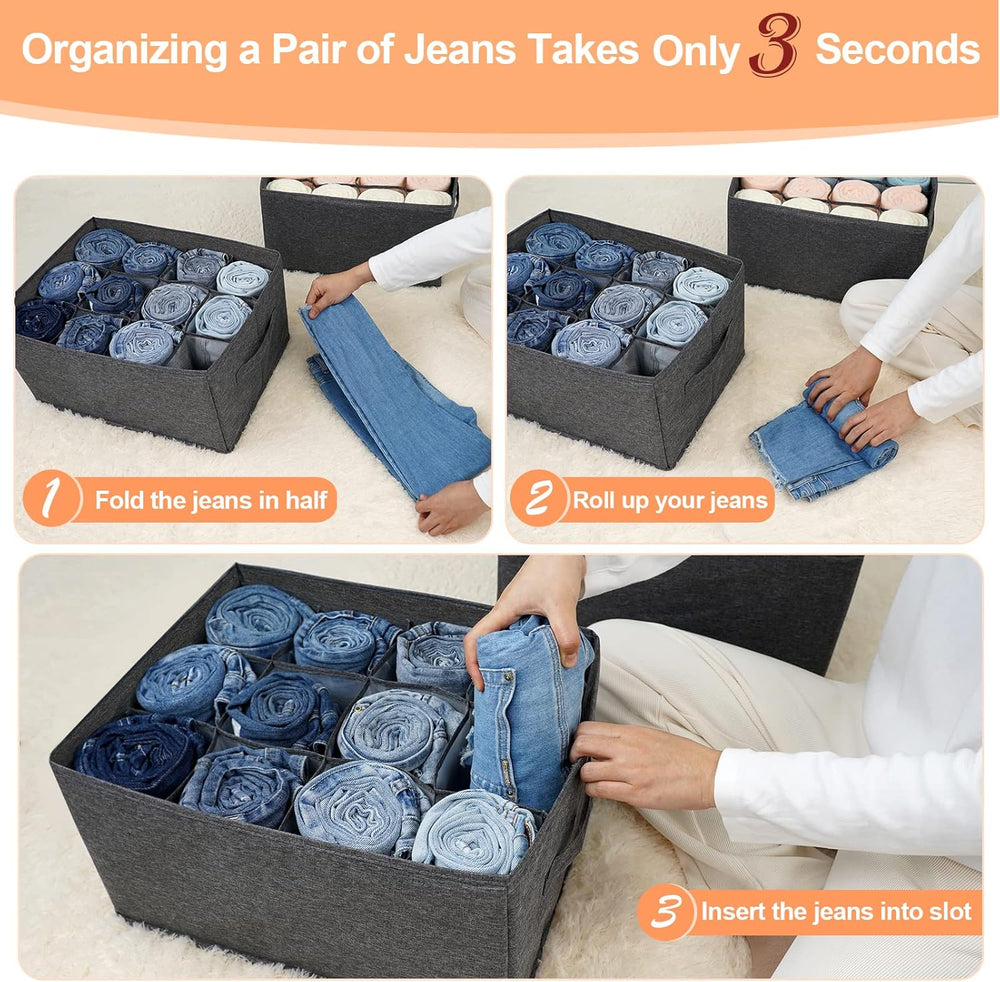 Organizing a Pair of Jeans Takes Only 3 Seconds

1 Fold the jeans in half

2 Roll up your jeans

3 Insert the jeans into slot