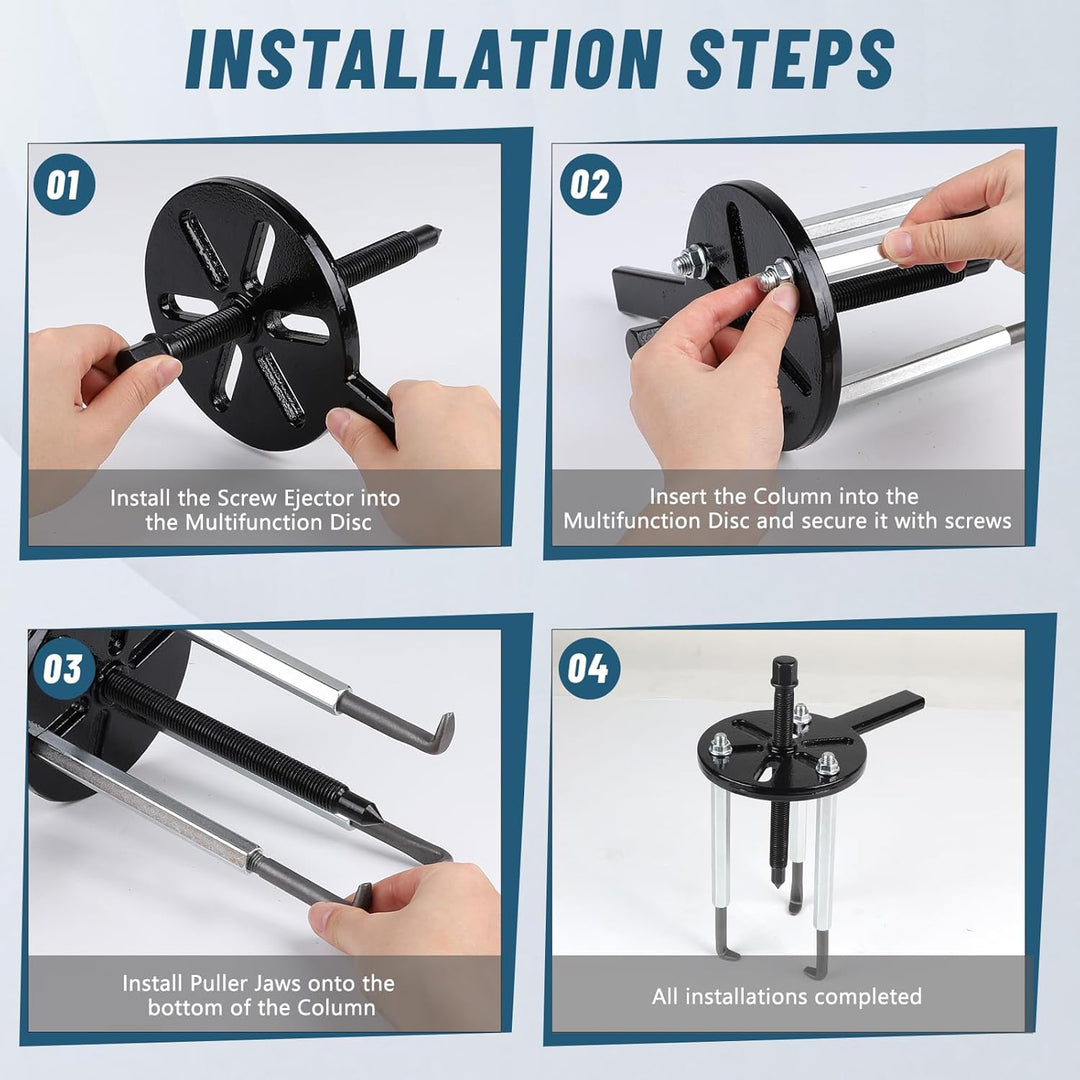 INSTALLATION STEPS

01

Install the Screw Ejector into the Multifunction Disc

02

Insert the Column into the Multifunction Disc and secure it with screws

03

Install Puller Jaws onto the bottom of the Column

04

All installations completed