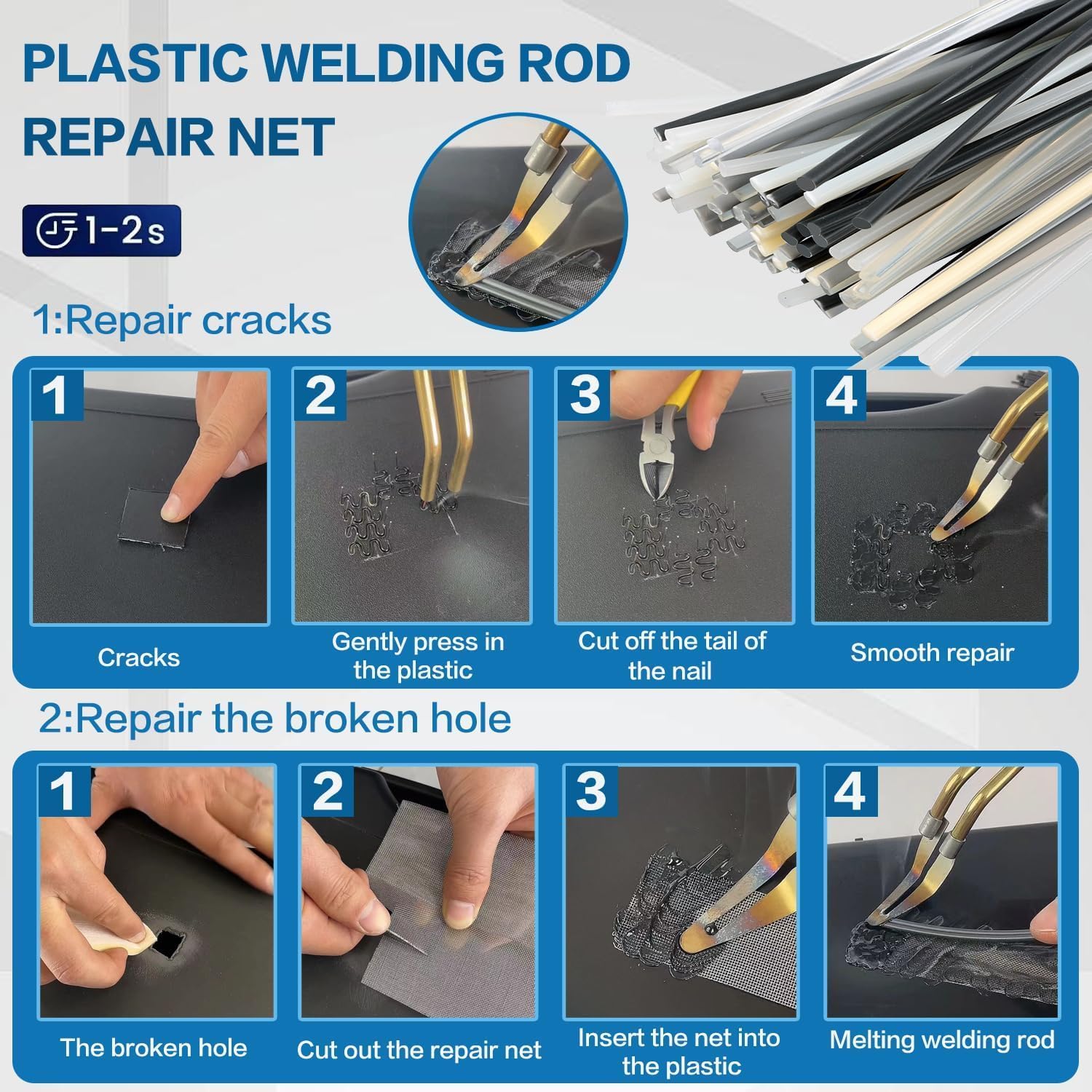 PLASTIC WELDING ROD REPAIR NET

1-2s

1:Repair cracks

1
Cracks

2
Gently press in the plastic

3
Cut off the tail of the nail

4
Smooth repair

2:Repair the broken hole

1
The broken hole

2
Cut out the repair net

3
Insert the net into the plastic

4
Melting welding rod