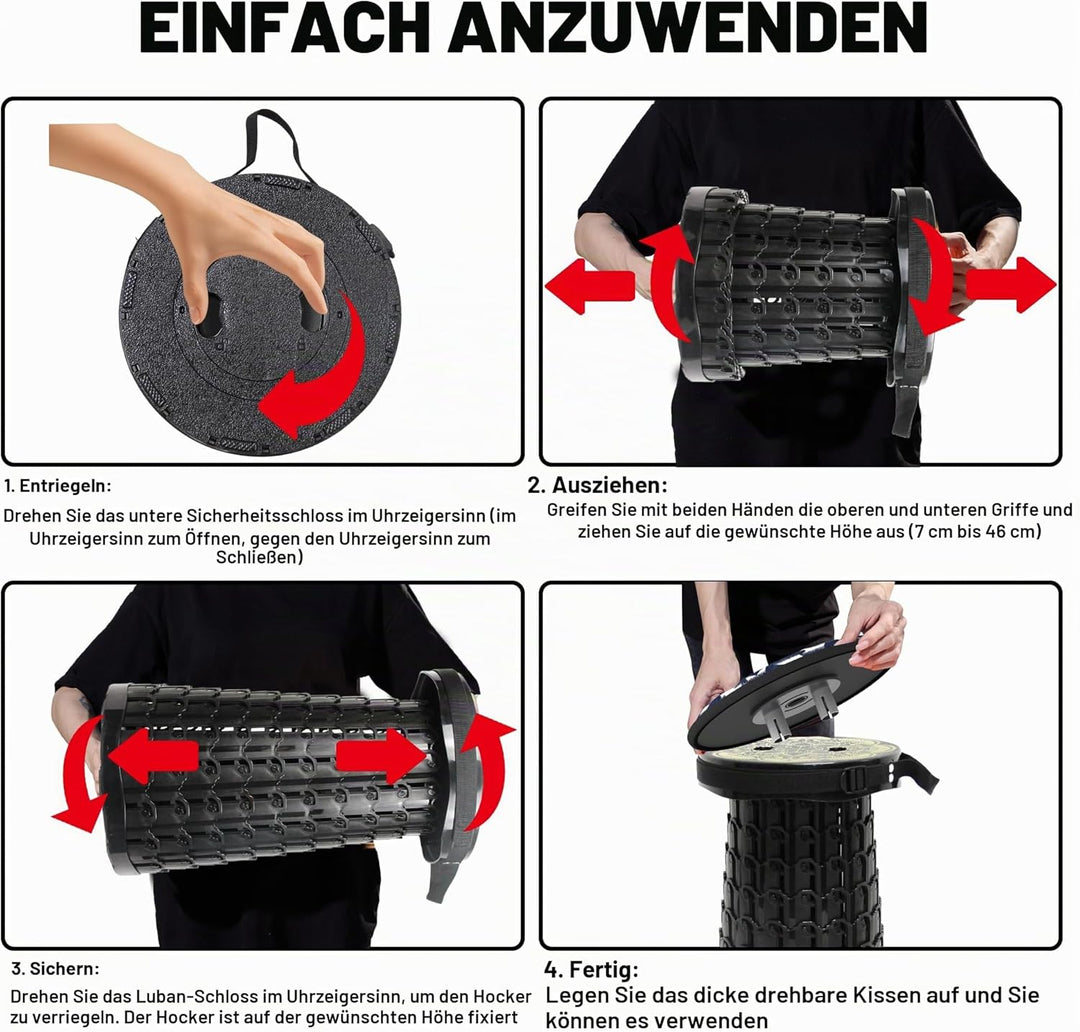 EINFACH ANZUWENDEN

1. Entriegeln:

Drehen Sie das untere Sicherheitsschloss im Uhrzeigersinn (im Uhrzeigersinn zum Öffnen, gegen den Uhrzeigersinn zum Schließen)

2. Ausziehen:

Greifen Sie mit beiden Händen die oberen und unteren Griffe und ziehen Sie auf die gewünschte Höhe aus (7 cm bis 46 cm)

3. Sichern:

Drehen Sie das Luban-Schloss im Uhrzeigersinn, um den Hocker zu verriegeln. Der Hocker ist auf der gewünschten Höhe fixiert

4. Fertig:

Legen Sie das dicke drehbare Kissen auf und Sie können es verwenden