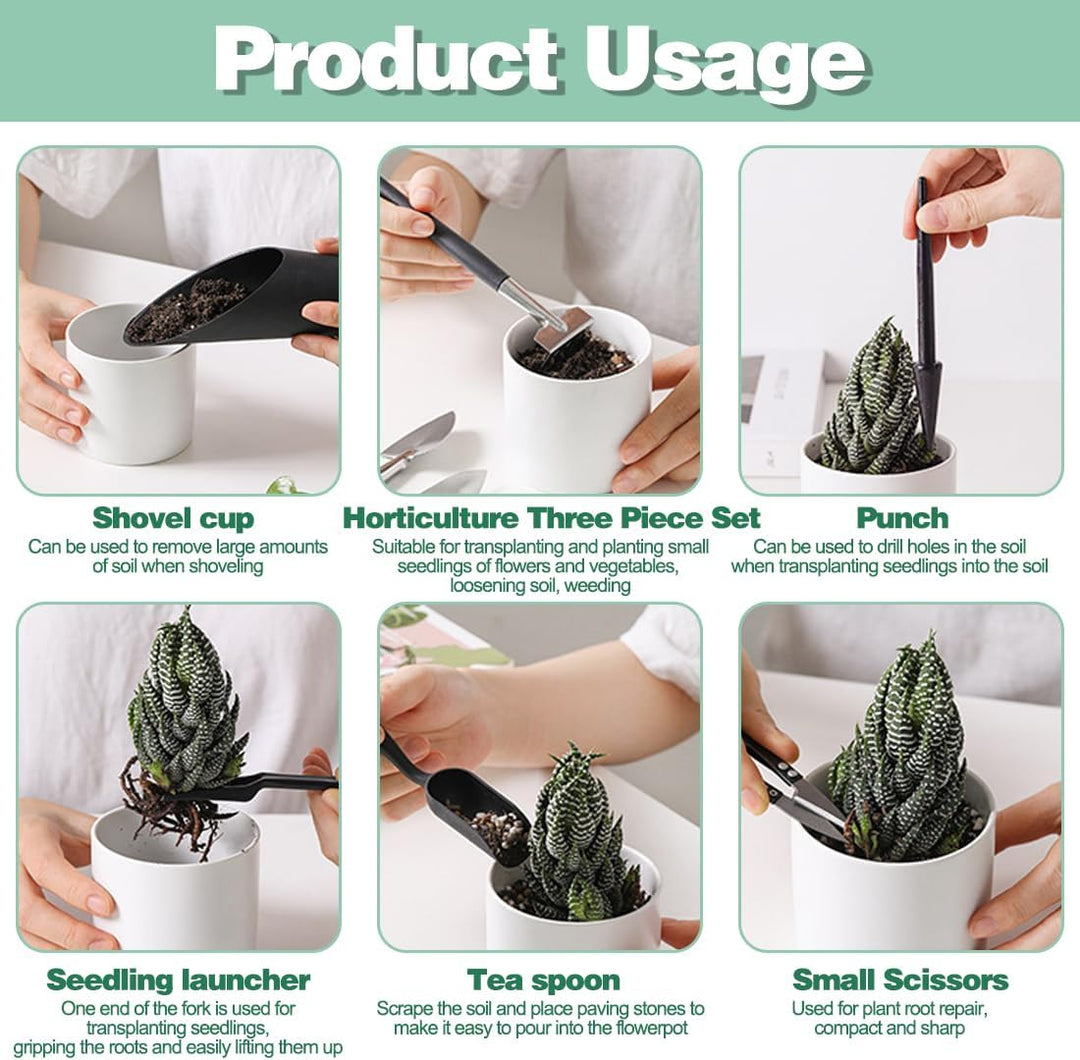 Product Usage

Shovel cup
Can be used to remove large amounts of soil when shoveling

Horticulture Three Piece Set
Suitable for transplanting and planting small seedlings of flowers and vegetables, loosening soil, weeding

Punch
Can be used to drill holes in the soil when transplanting seedlings into the soil

Seedling launcher
One end of the fork is used for transplanting seedlings, gripping the roots and easily lifting them up

Tea spoon
Scrape the soil and place paving stones to make it easy to pour into the flowerpot

Small Scissors
Used for plant root repair, compact and sharp