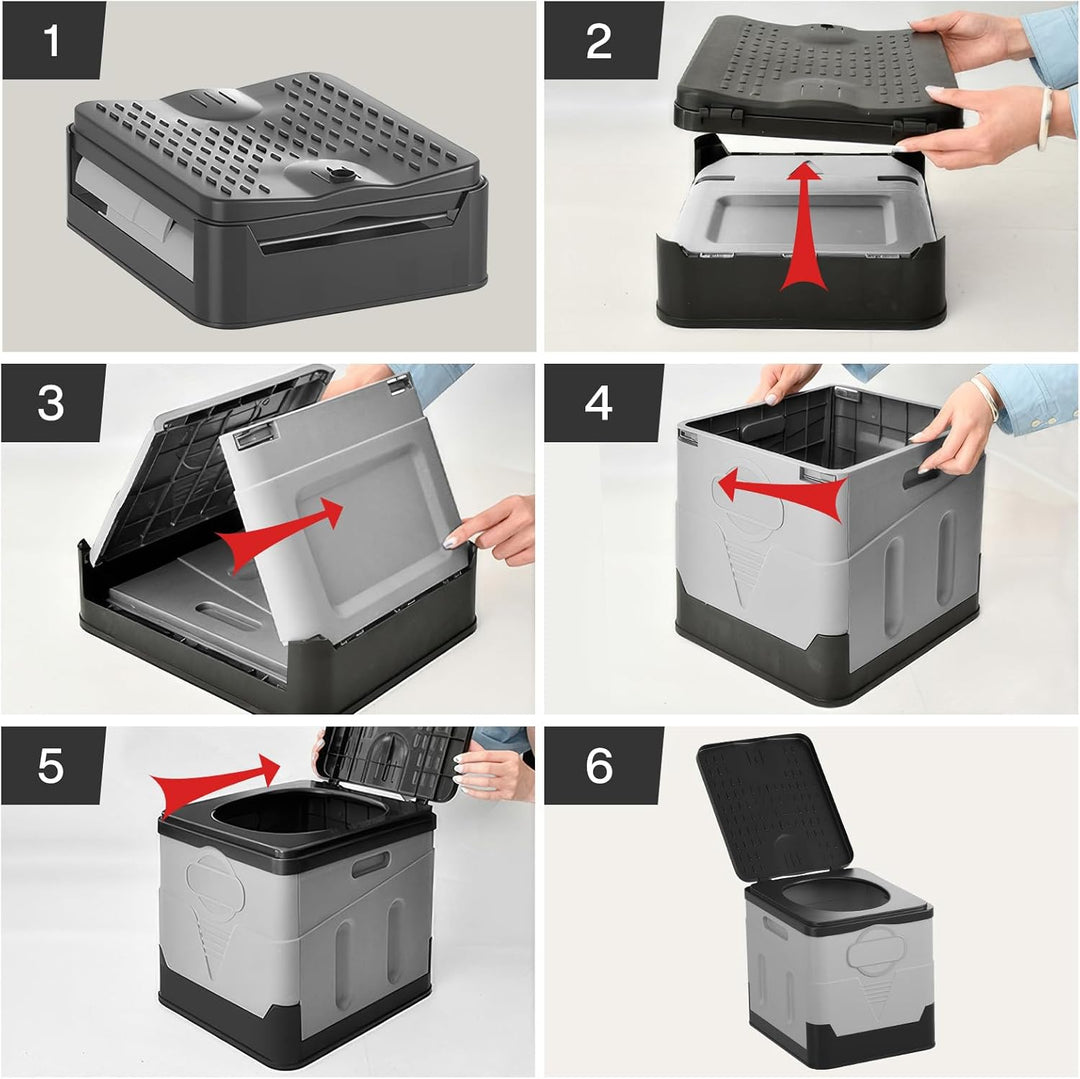 1

2

3

4

5

6