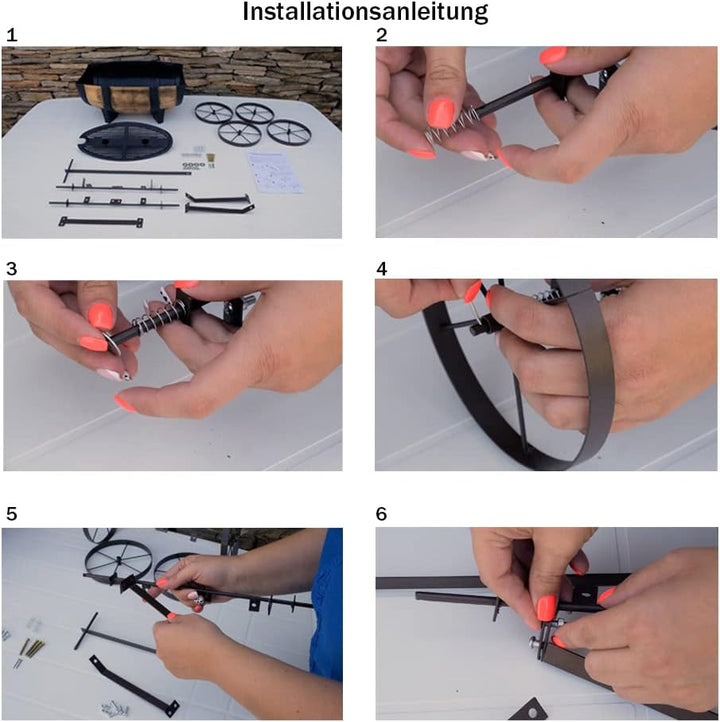 Installationsanleitung

1

2

3

4

5

6