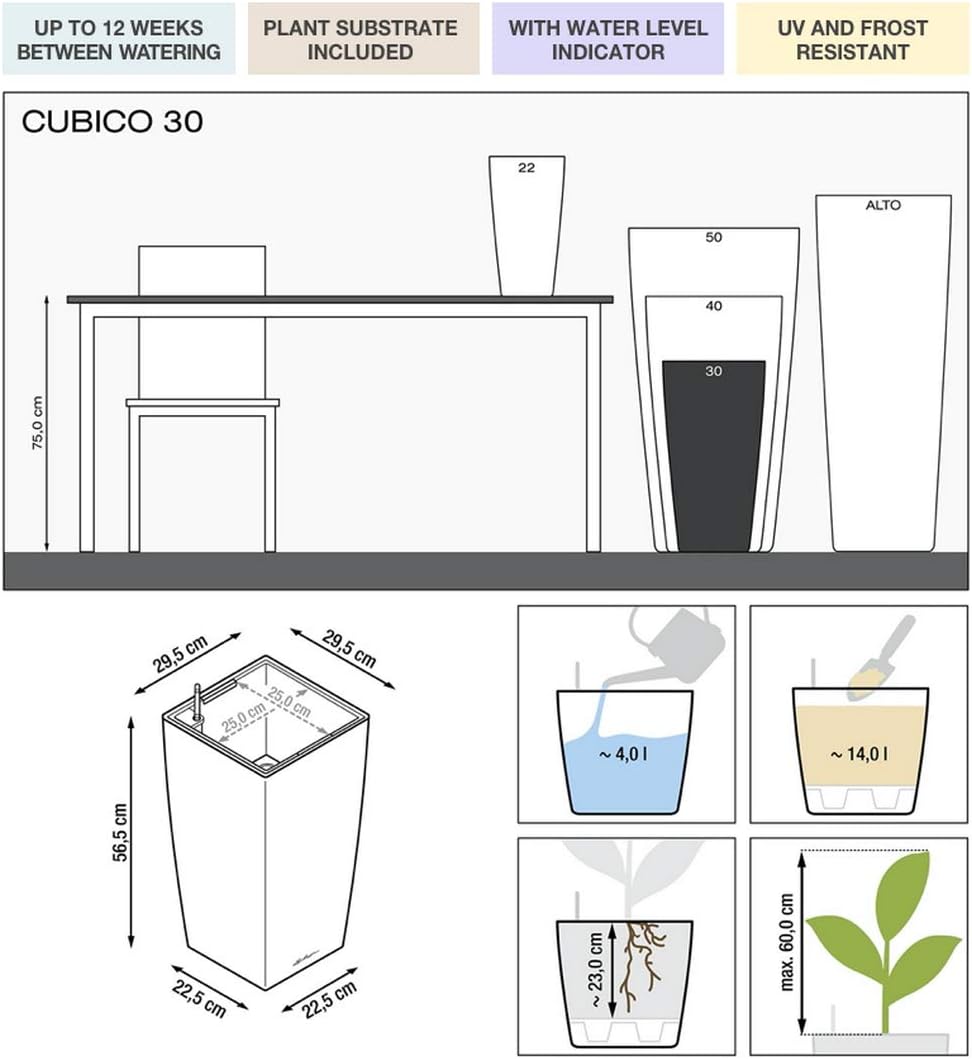 UP TO 12 WEEKS BETWEEN WATERING

PLANT SUBSTRATE INCLUDED

WITH WATER LEVEL INDICATOR

UV AND FROST RESISTANT

CUBICO 30

22

ALTO

50

40

30

75,0 cm

29,5 cm

29,5 cm

25,0 cm

25,0 cm

56,5 cm

22,5 cm

22,5 cm

~ 4,0 l

~ 14,0 l

~ 23,0 cm

max. 60,0 cm