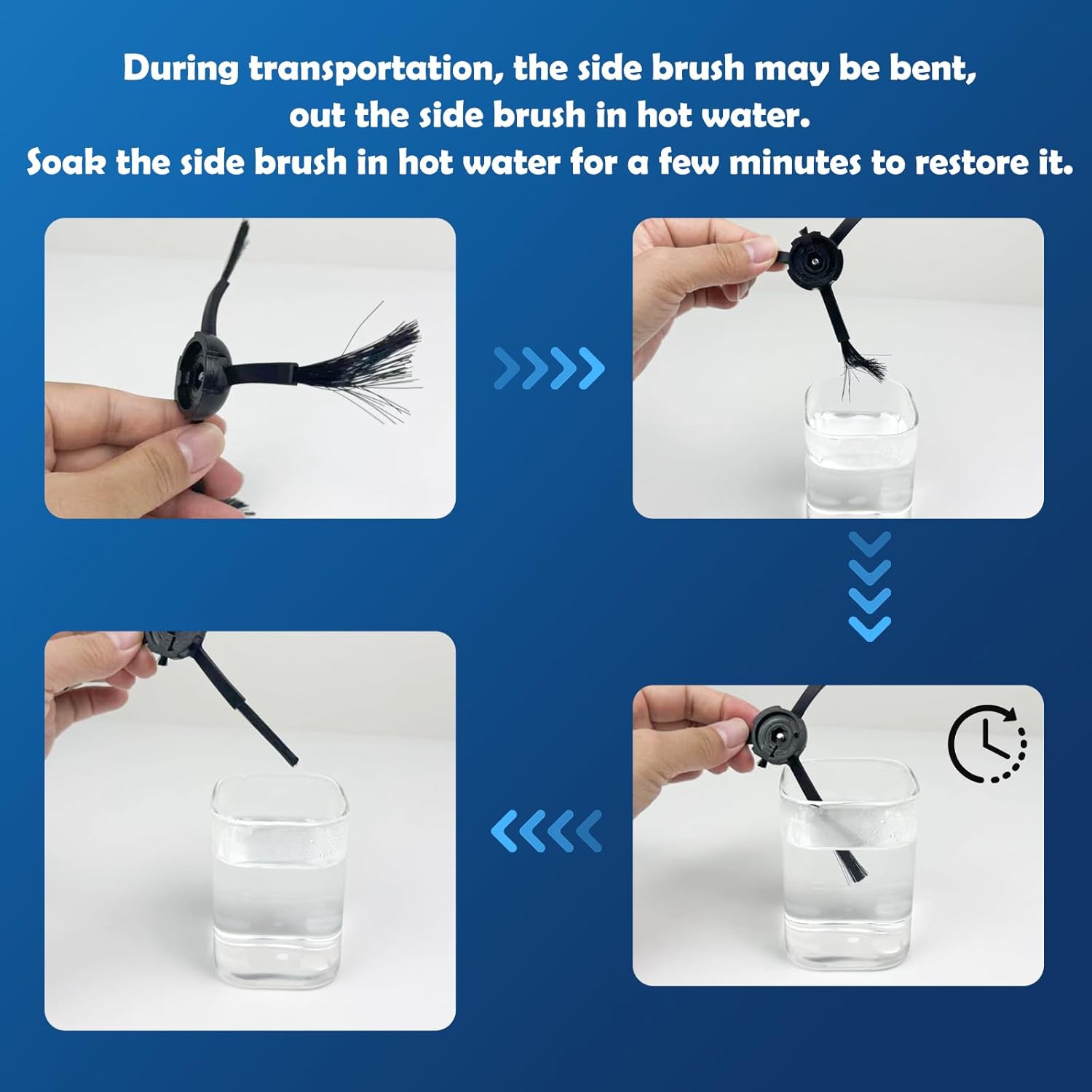 During transportation, the side brush may be bent, out the side brush in hot water.
Soak the side brush in hot water for a few minutes to restore it.