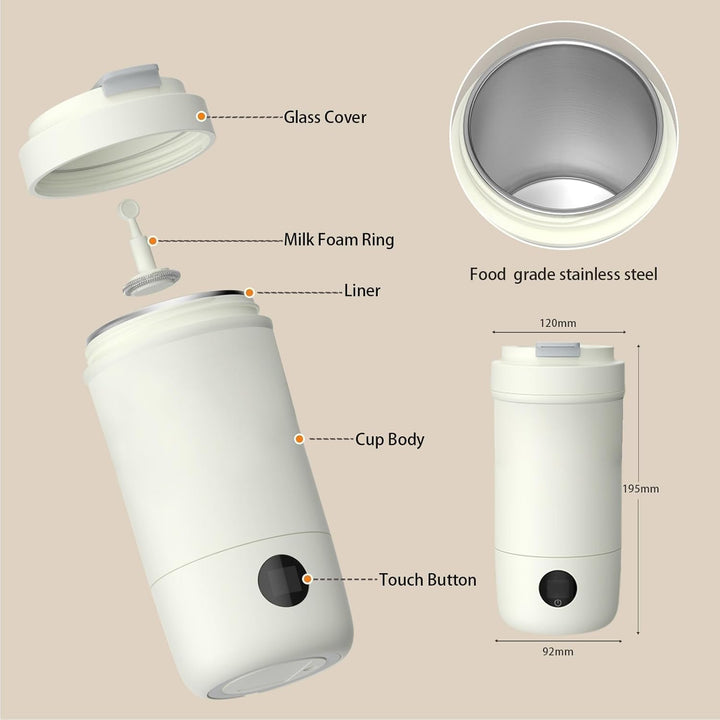 Glass Cover

Milk Foam Ring

Liner

Cup Body

Touch Button

Food grade stainless steel

120mm

195mm

92mm