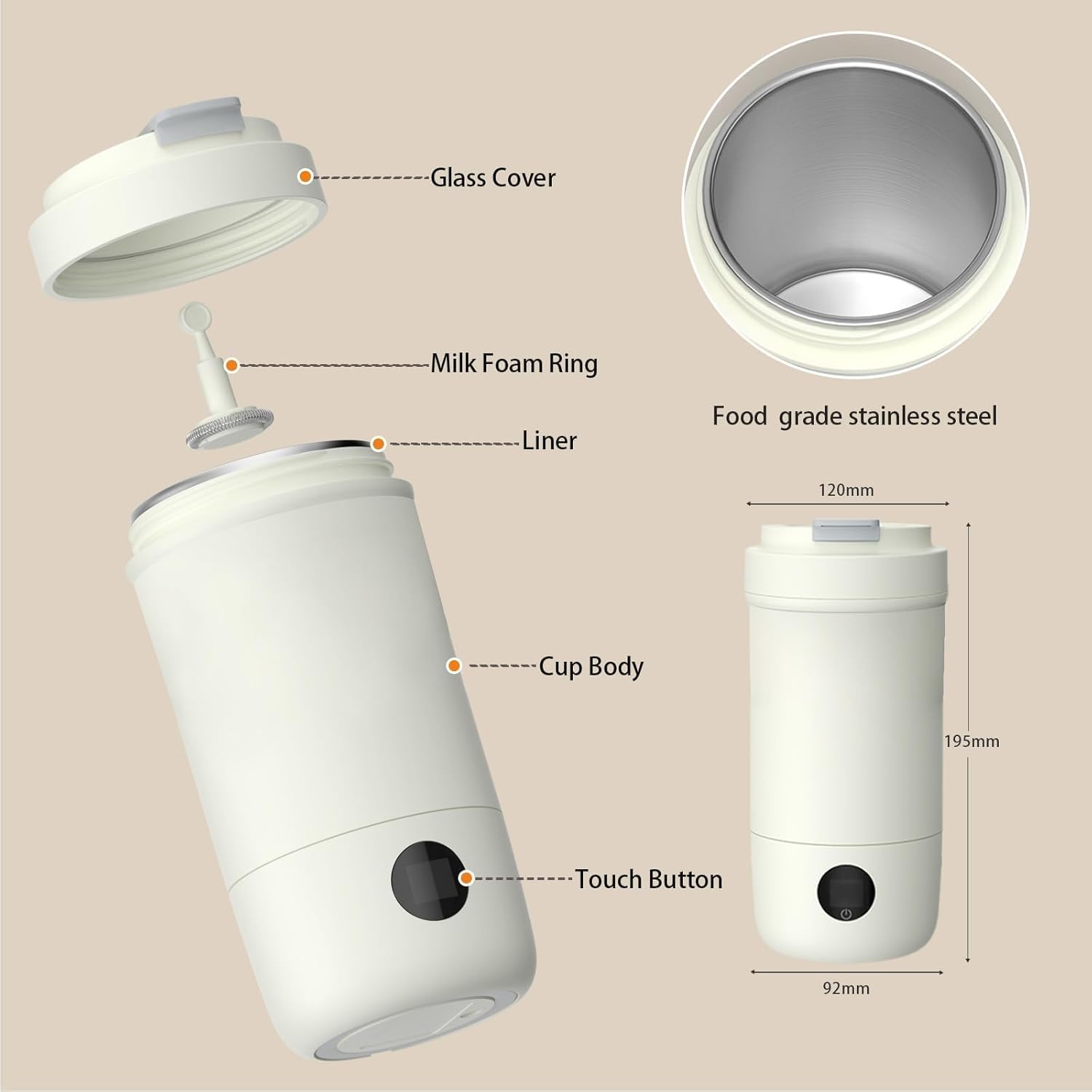 Glass Cover

Milk Foam Ring

Liner

Cup Body

Touch Button

Food  grade stainless steel

120mm

195mm

92mm