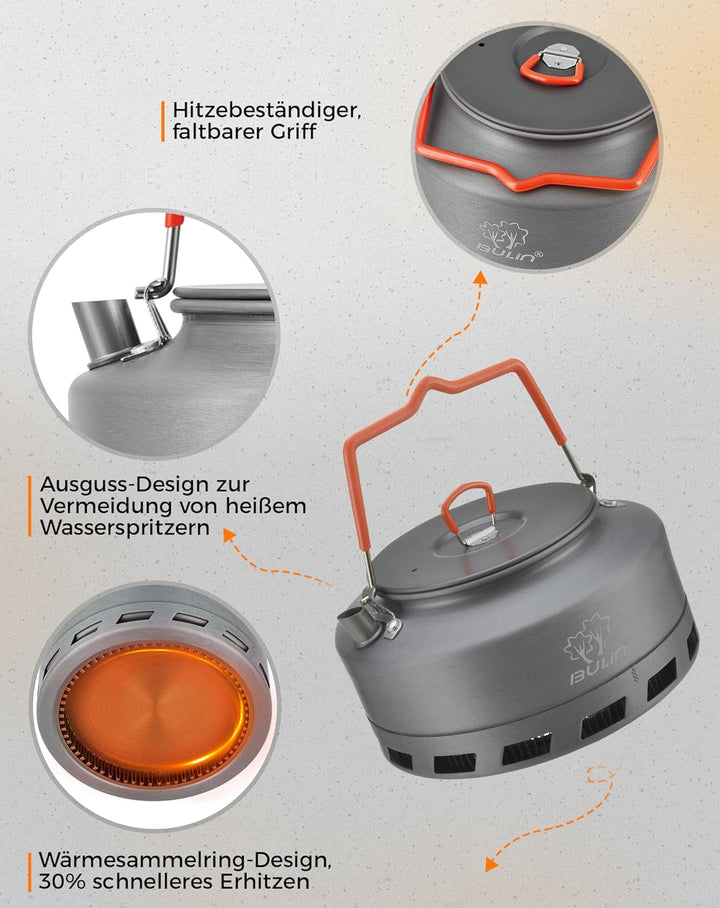 Hitzebeständiger, faltbarer Griff

BULIN®

Ausguss-Design zur Vermeidung von heißem Wasserspritzern

BULIN

Wärmesammelring-Design, 30% schnelleres Erhitzen