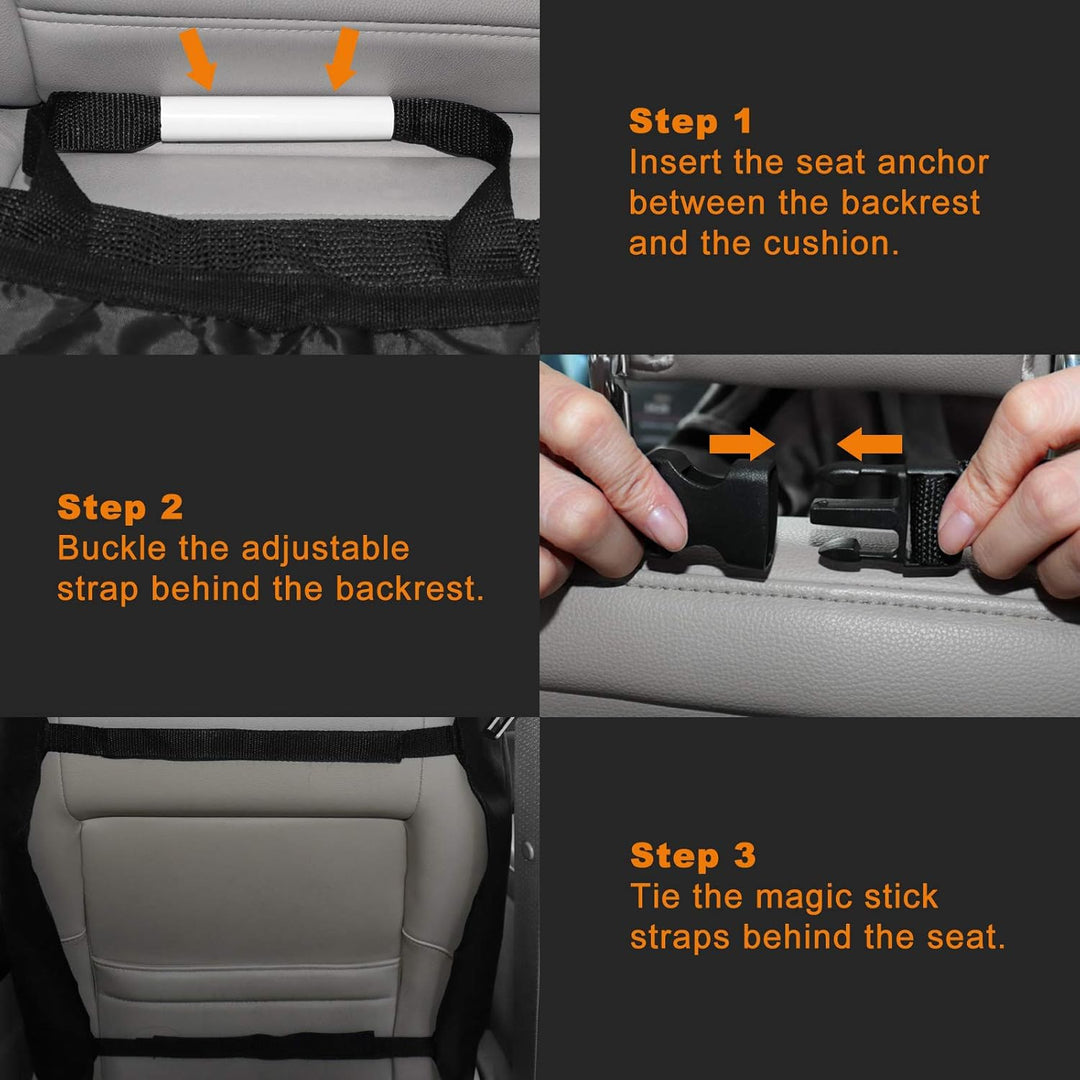 Step 1
Insert the seat anchor between the backrest and the cushion.

Step 2
Buckle the adjustable strap behind the backrest.

Step 3
Tie the magic stick straps behind the seat.