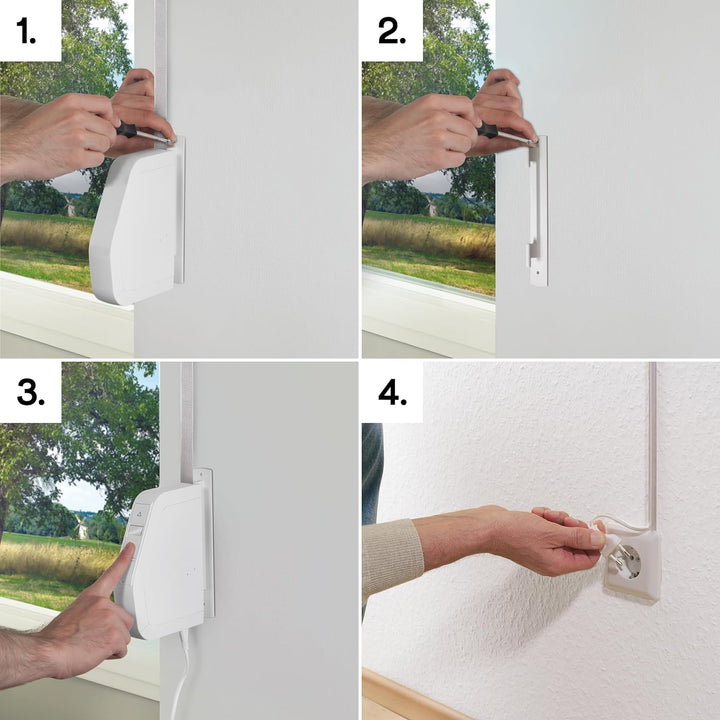 1.

2.

3.

4.