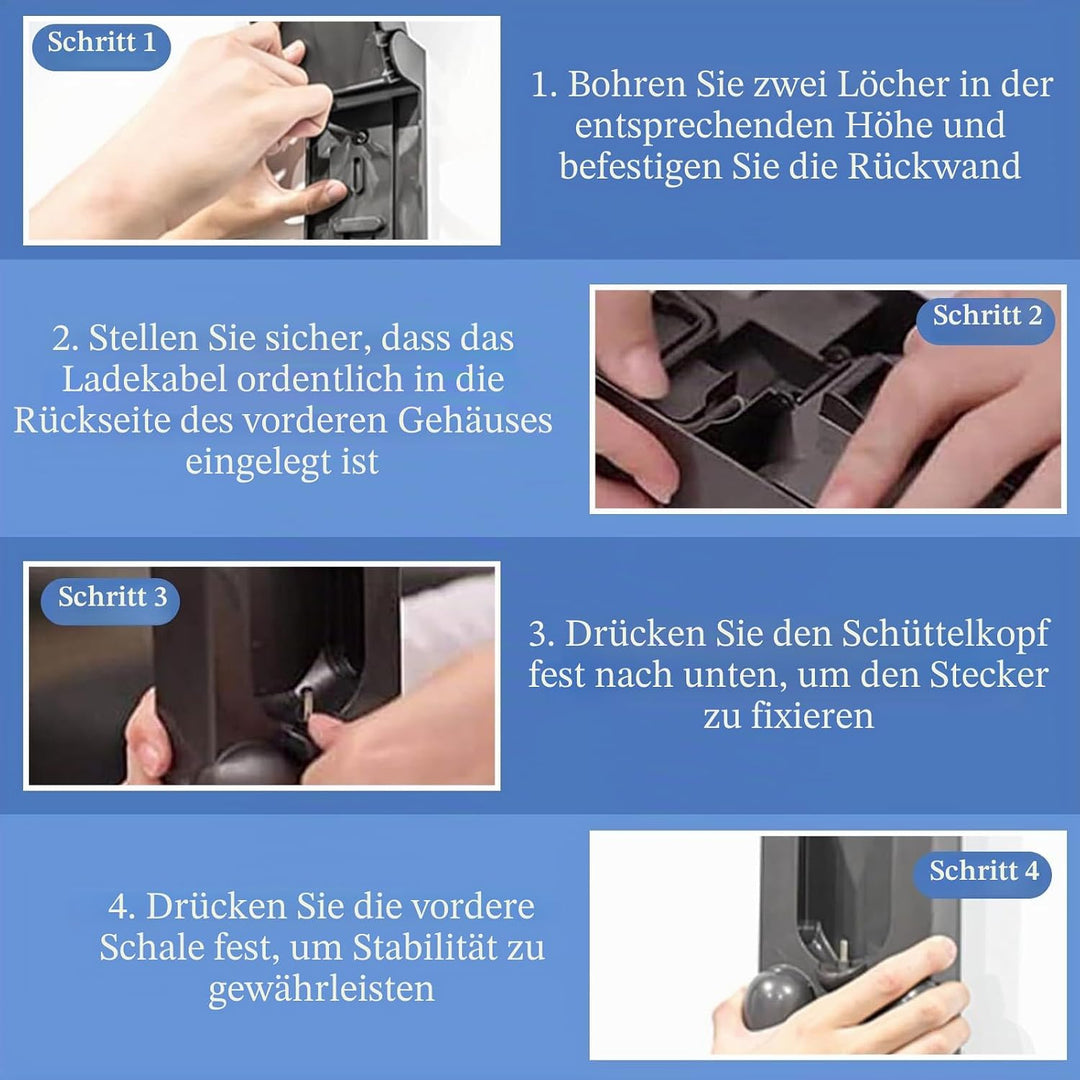 Schritt 1

1. Bohren Sie zwei Löcher in der entsprechenden Höhe und befestigen Sie die Rückwand

2. Stellen Sie sicher, dass das Ladekabel ordentlich in die Rückseite des vorderen Gehäuses eingelegt ist

Schritt 2

Schritt 3

3. Drücken Sie den Schüttelkopf fest nach unten, um den Stecker zu fixieren

4. Drücken Sie die vordere Schale fest, um Stabilität zu gewährleisten

Schritt 4