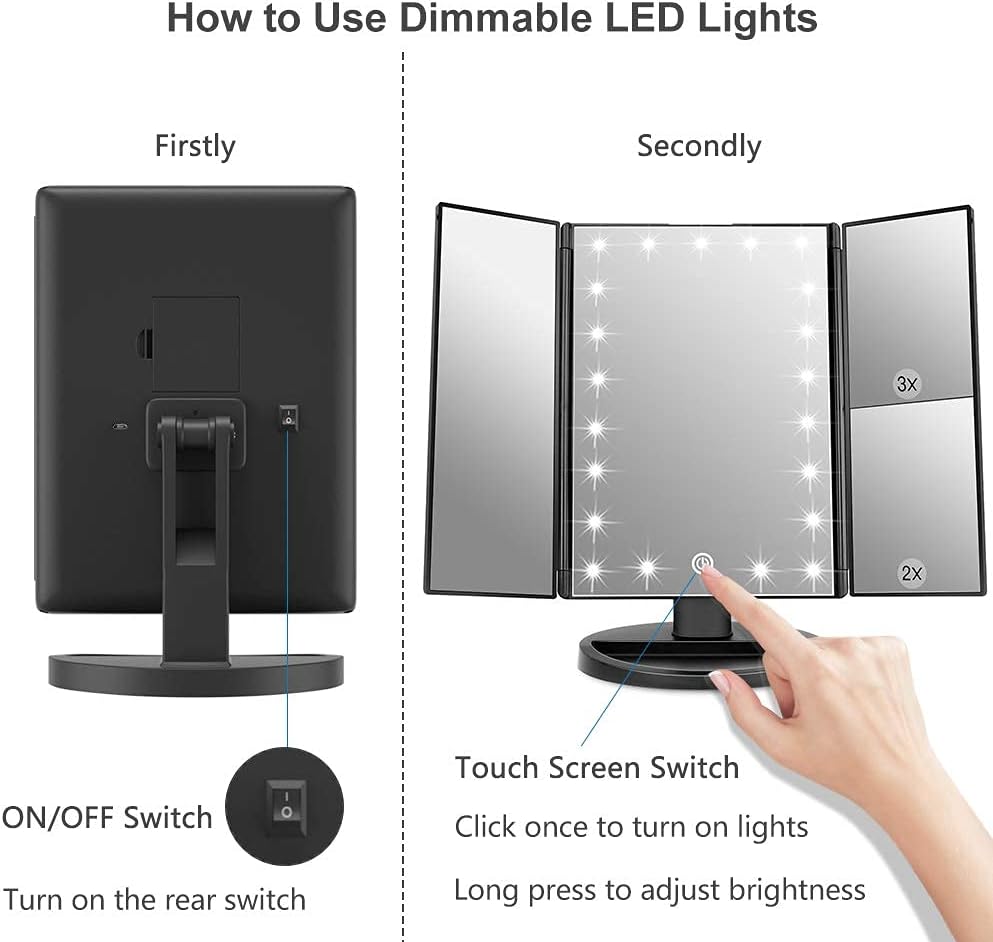 How to Use Dimmable LED Lights

Firstly

ON/OFF Switch

Turn on the rear switch

Secondly

3X

2X

Touch Screen Switch

Click once to turn on lights

Long press to adjust brightness