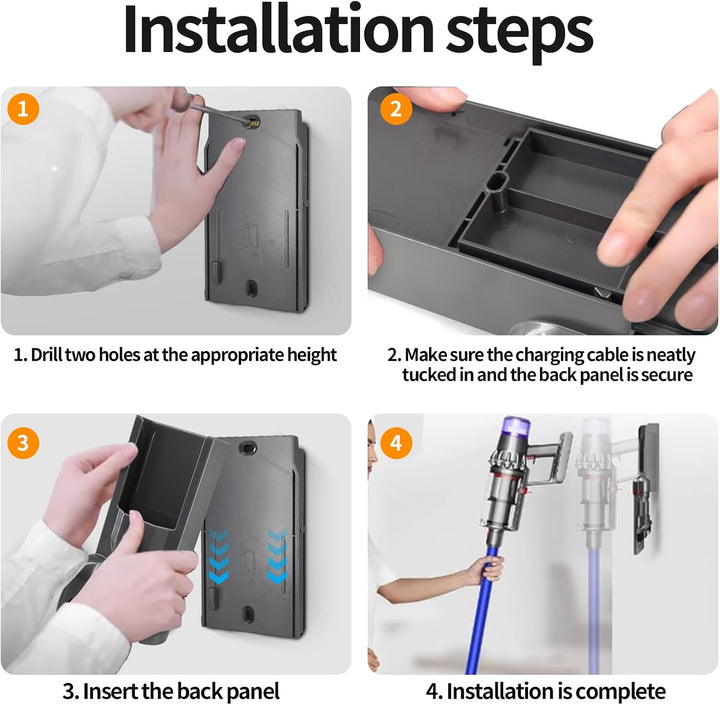 Installation steps

1

1. Drill two holes at the appropriate height

2

2. Make sure the charging cable is neatly tucked in and the back panel is secure

3

3. Insert the back panel

4

4. Installation is complete