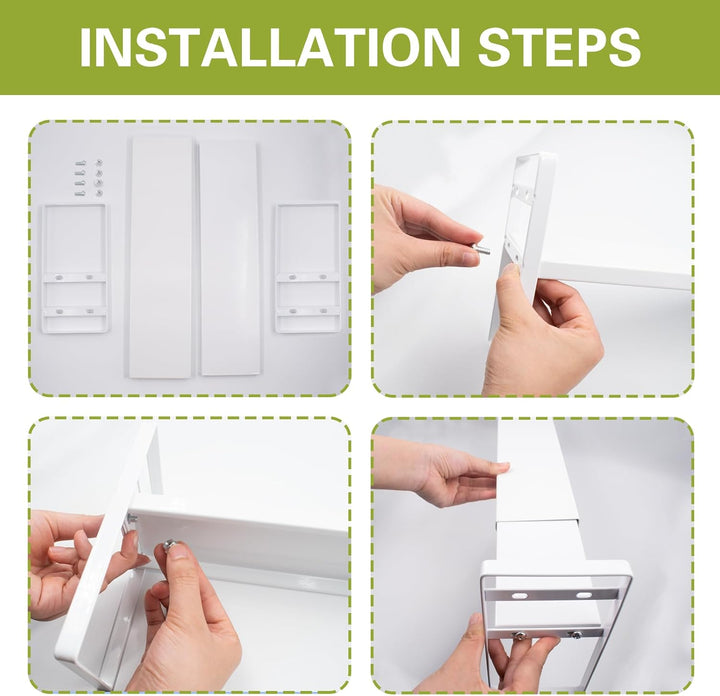 INSTALLATION STEPS