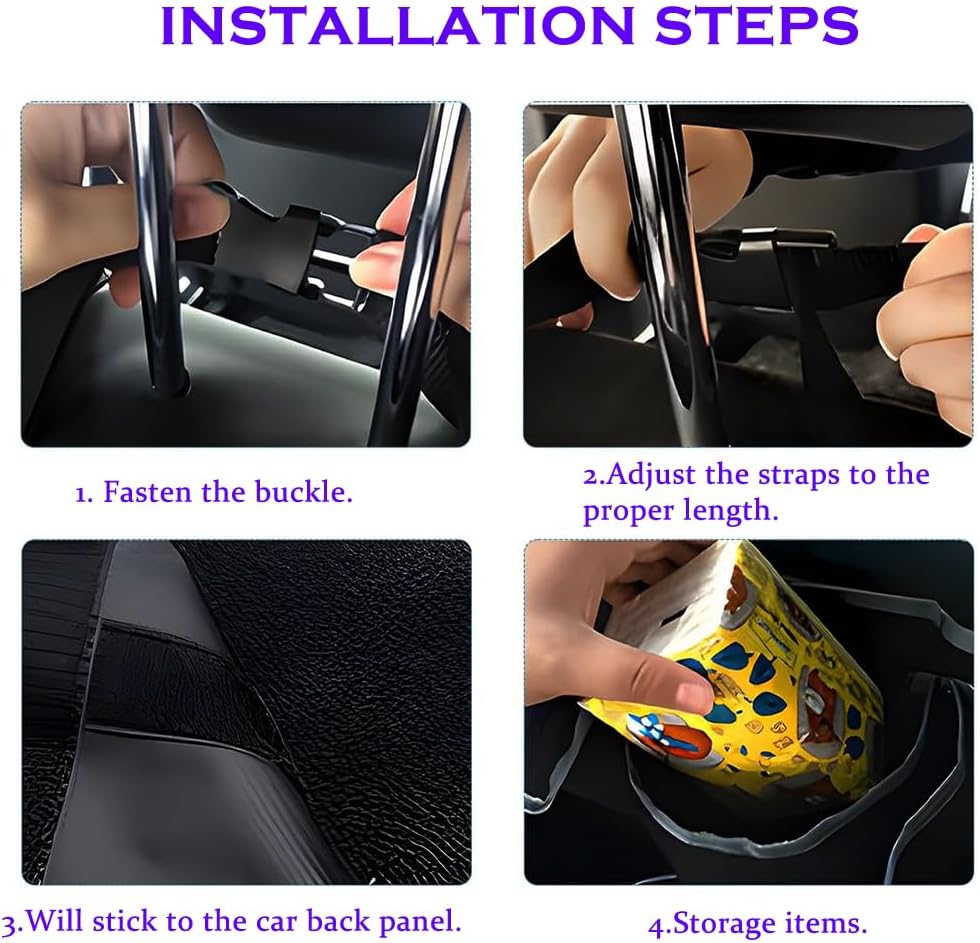 INSTALLATION STEPS

1. Fasten the buckle.

2.Adjust the straps to the proper length.

3.Will stick to the car back panel.

4.Storage items.