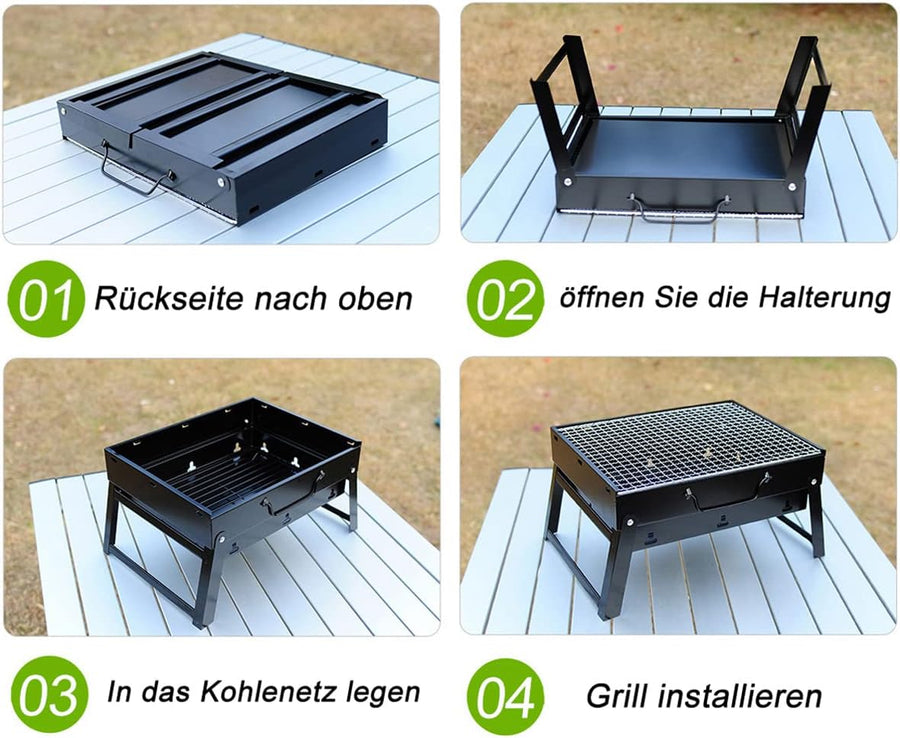 01 Rückseite nach oben

02 öffnen Sie die Halterung

03 In das Kohlenetz legen

04 Grill installieren