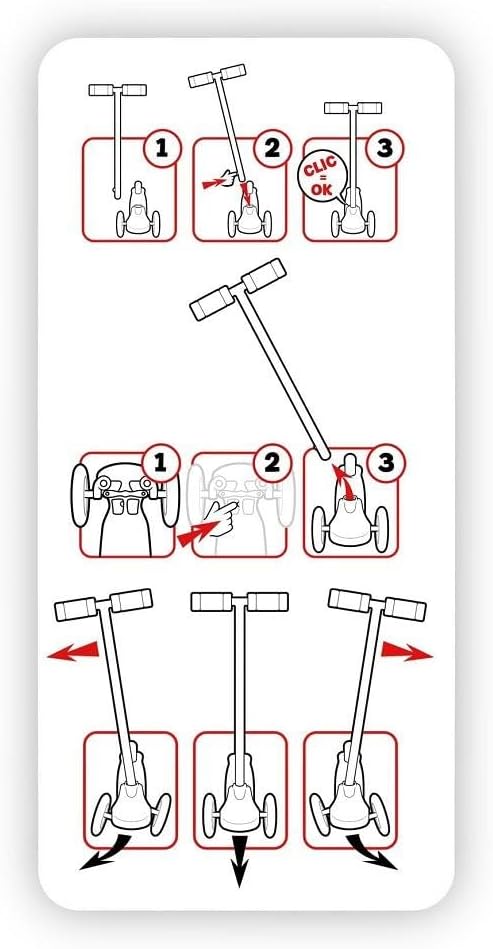 1
2
3
CLIC
=
OK
1
2
3