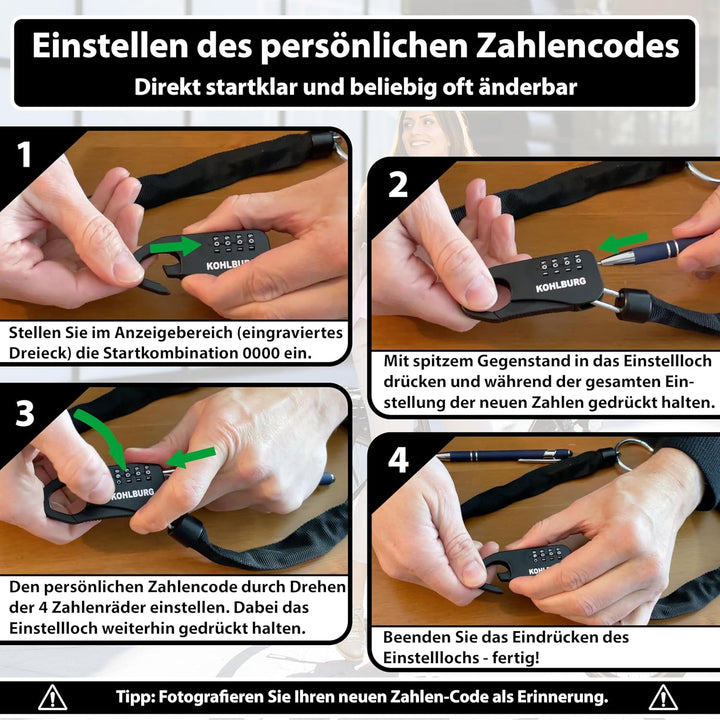 Einstellen des persönlichen Zahlencodes
Direkt startklar und beliebig oft änderbar

1
KOHLBURG
Stellen Sie im Anzeigebereich (eingraviertes Dreieck) die Startkombination 0000 ein.

2
KOHLBURG
Mit spitzem Gegenstand in das Einstellloch drücken und während der gesamten Einstellung der neuen Zahlen gedrückt halten.

3
KOHLBURG
Den persönlichen Zahlencode durch Drehen der 4 Zahlenräder einstellen. Dabei das Einstellloch weiterhin gedrückt halten.

4
KOHLBURG
Beenden Sie das Eindrücken des Einstelllochs - fertig!

Tipp: Fotografieren Sie Ihren neuen Zahlen-Code als Erinnerung.