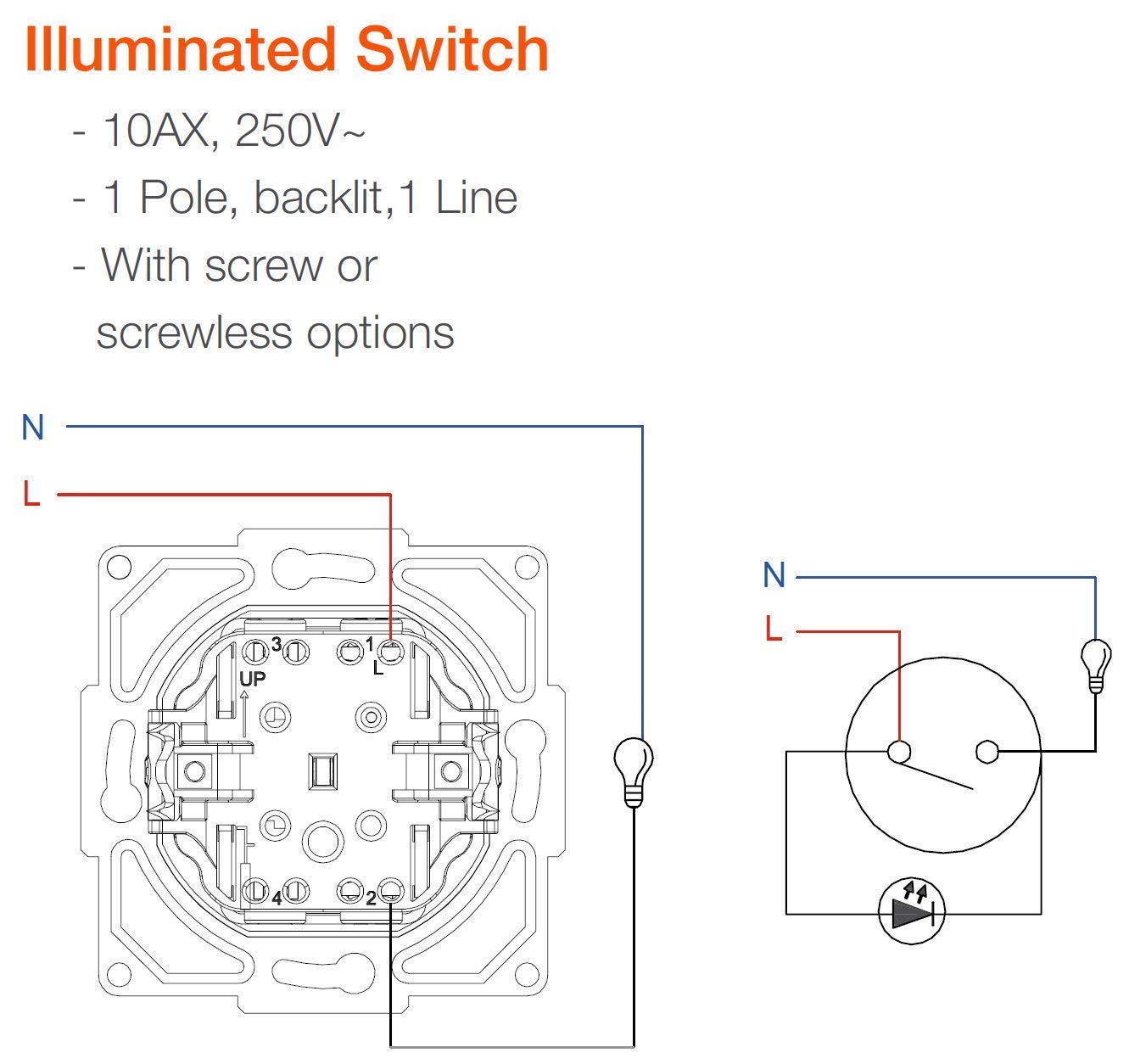 Illuminated Switch

- 10AX, 250V~
- 1 Pole, backlit,1 Line
- With screw or screwless options

N
L
3
1
L
UP
4
2

N
L