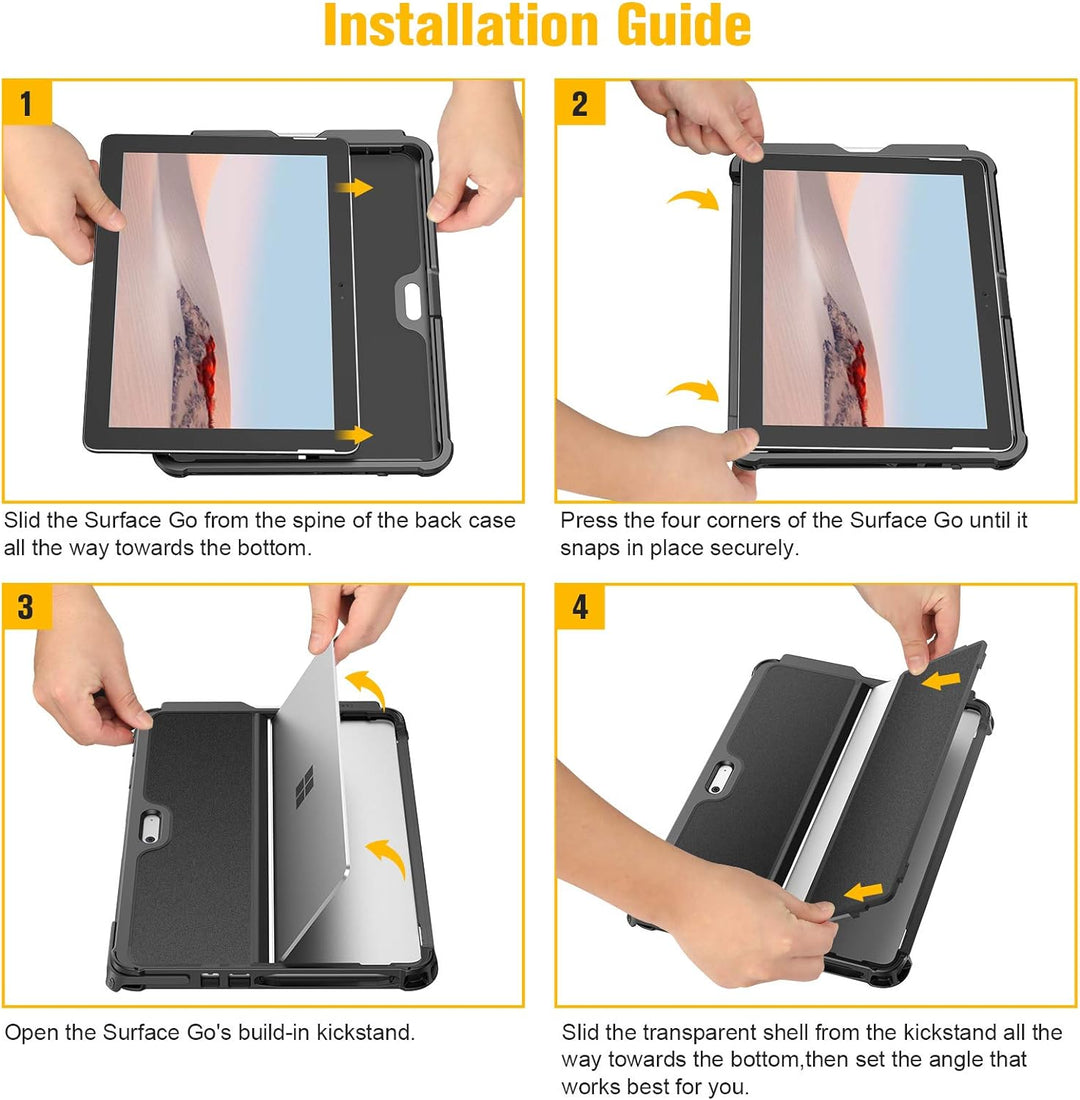 Installation Guide

1

Slid the Surface Go from the spine of the back case all the way towards the bottom.

2

Press the four corners of the Surface Go until it snaps in place securely.

3

Open the Surface Go's build-in kickstand.

4

Slid the transparent shell from the kickstand all the way towards the bottom,then set the angle that works best for you.