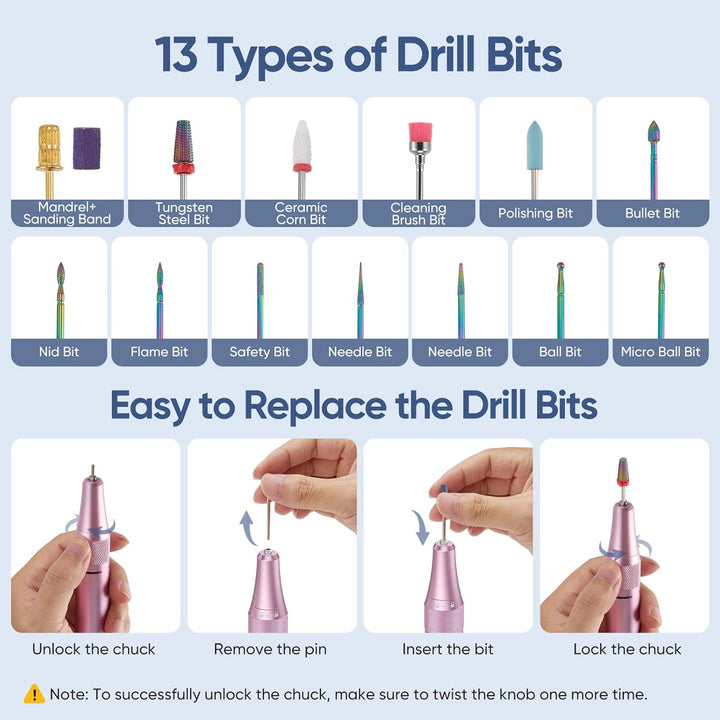 13 Types of Drill Bits

Mandrel+
Sanding Band

Tungsten
Steel Bit

Ceramic
Corn Bit

Cleaning
Brush Bit

Polishing Bit

Bullet Bit

Nid Bit

Flame Bit

Safety Bit

Needle Bit

Needle Bit

Ball Bit

Micro Ball Bit

Easy to Replace the Drill Bits

Unlock the chuck

Remove the pin

Insert the bit

Lock the chuck

Note: To successfully unlock the chuck, make sure to twist the knob one more time.