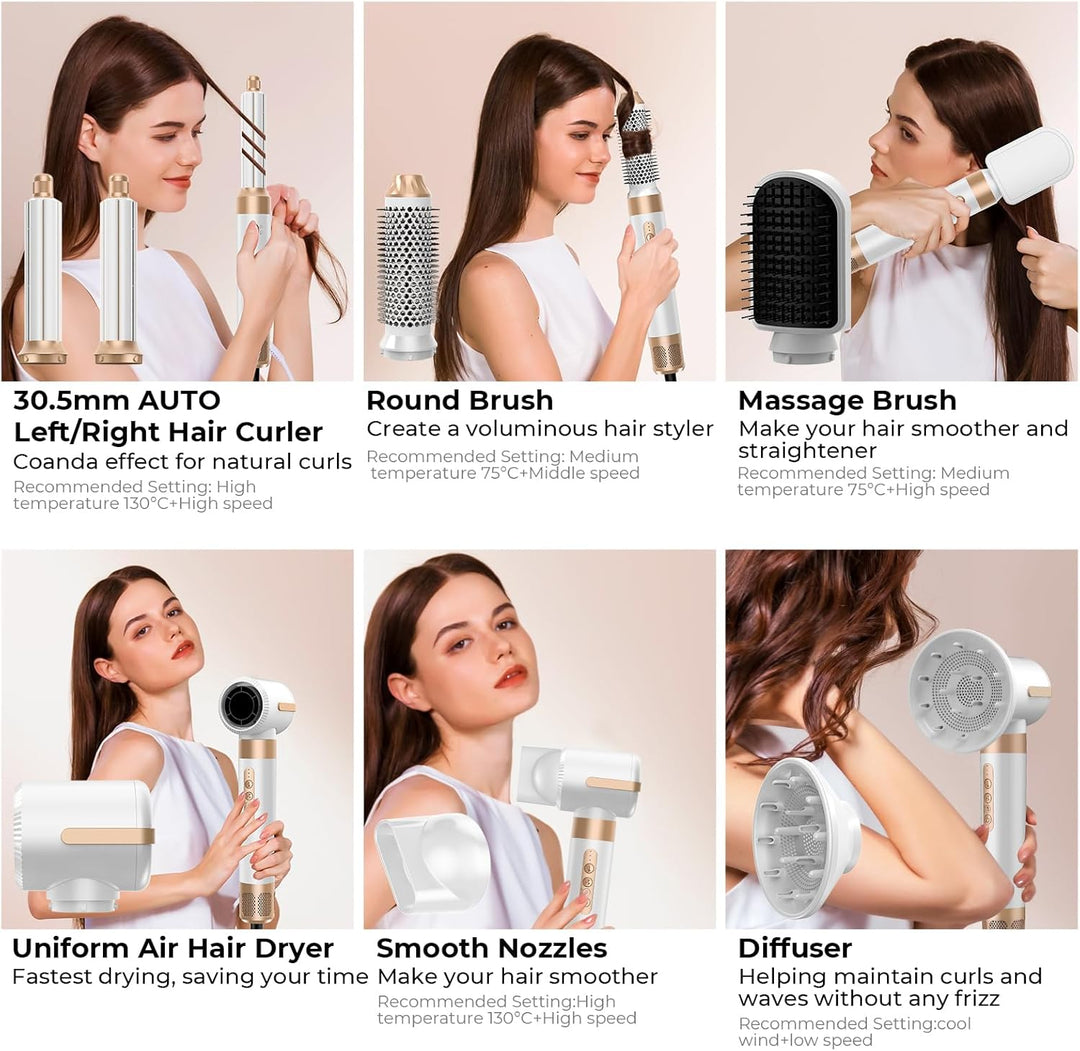 30.5mm AUTO Left/Right Hair Curler
Coanda effect for natural curls
Recommended Setting: High temperature 130°C+High speed

Round Brush
Create a voluminous hair styler
Recommended Setting: Medium temperature 75°C+Middle speed

Massage Brush
Make your hair smoother and straightener
Recommended Setting: Medium temperature 75°C+High speed

Uniform Air Hair Dryer
Fastest drying, saving your time

Smooth Nozzles
Make your hair smoother
Recommended Setting:High temperature 130°C+High speed

Diffuser
Helping maintain curls and waves without any frizz
Recommended Setting:cool wind+low speed