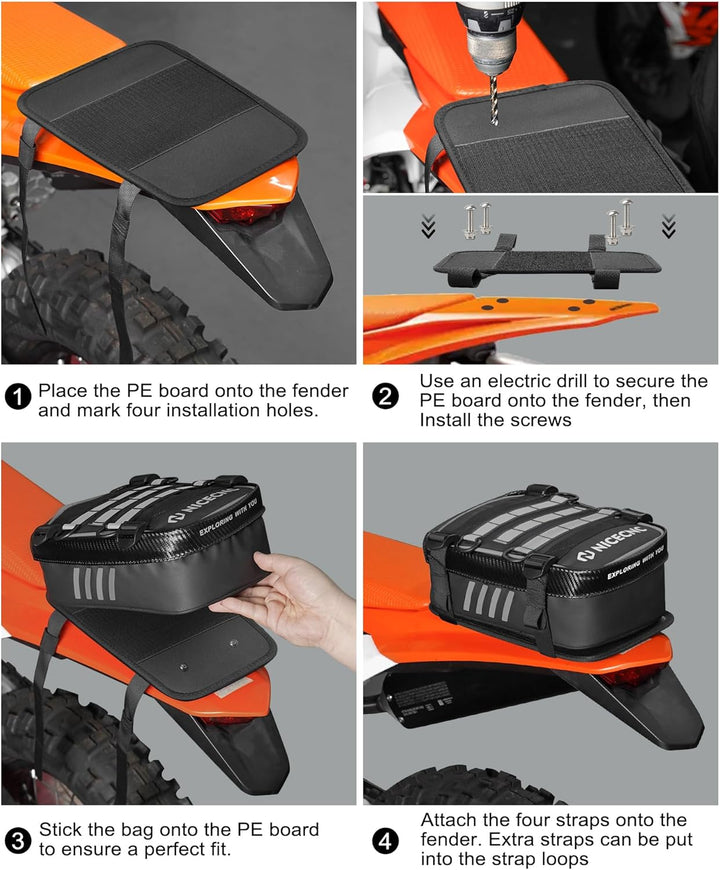 1 Place the PE board onto the fender and mark four installation holes.

2 Use an electric drill to secure the PE board onto the fender, then Install the screws

NICECNC
EXPLORING WITH YOU

NICECNC
EXPLORING WITH YOU

3 Stick the bag onto the PE board to ensure a perfect fit.

4 Attach the four straps onto the fender. Extra straps can be put into the strap loops