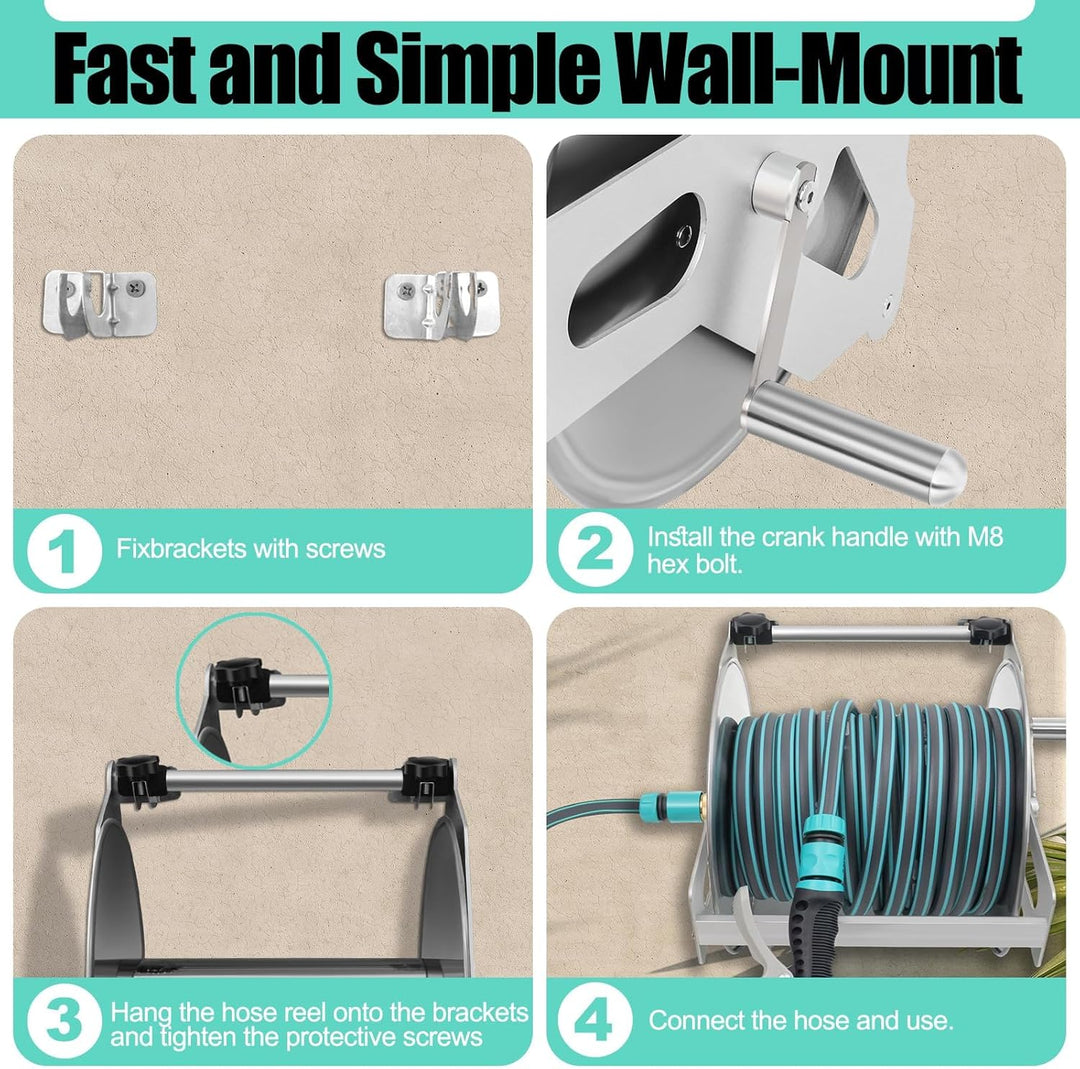 Fast and Simple Wall-Mount

1 Fixbrackets with screws

2 Install the crank handle with M8 hex bolt.

3 Hang the hose reel onto the brackets and tighten the protective screws

4 Connect the hose and use.