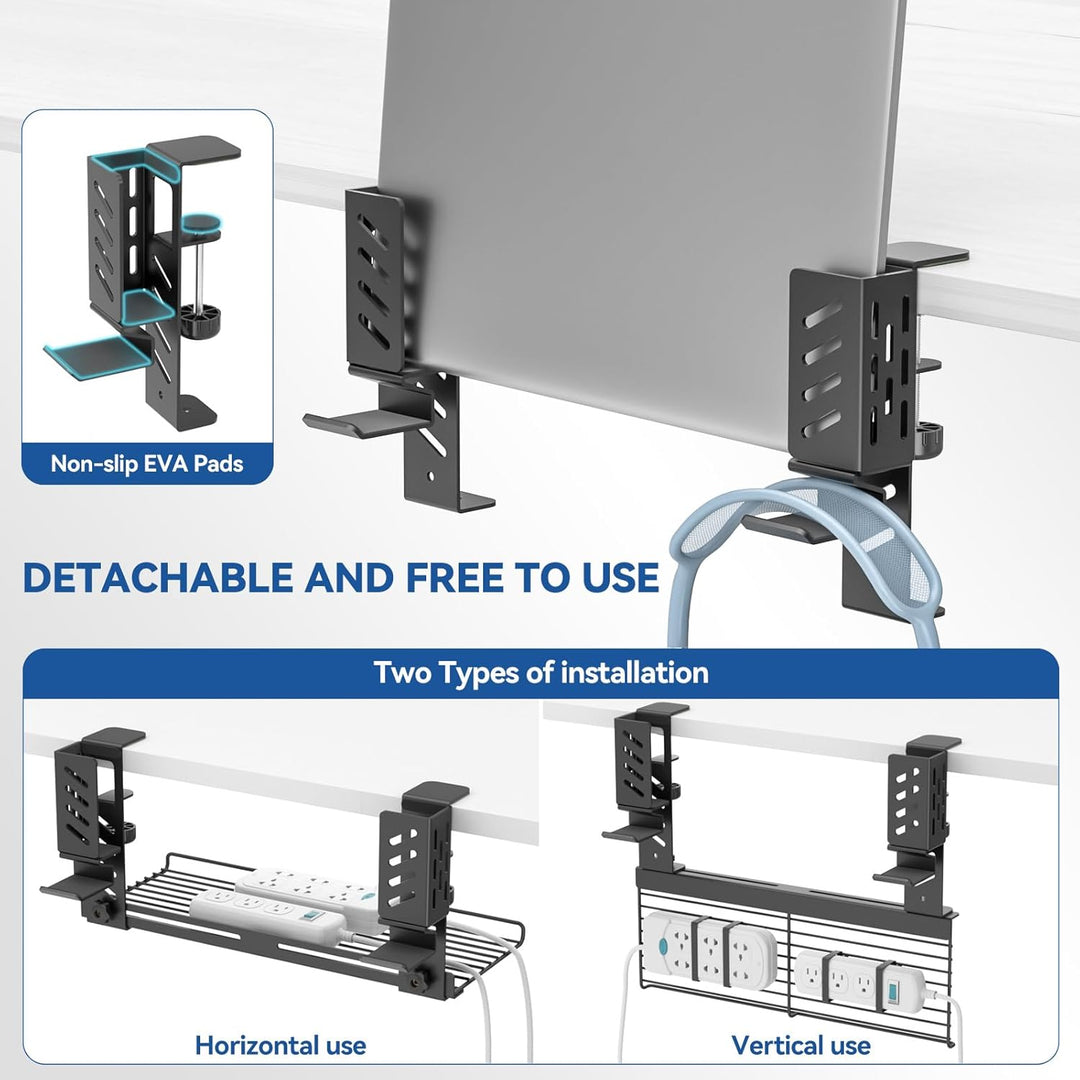 Non-slip EVA Pads

DETACHABLE AND FREE TO USE

Two Types of installation

Horizontal use

Vertical use