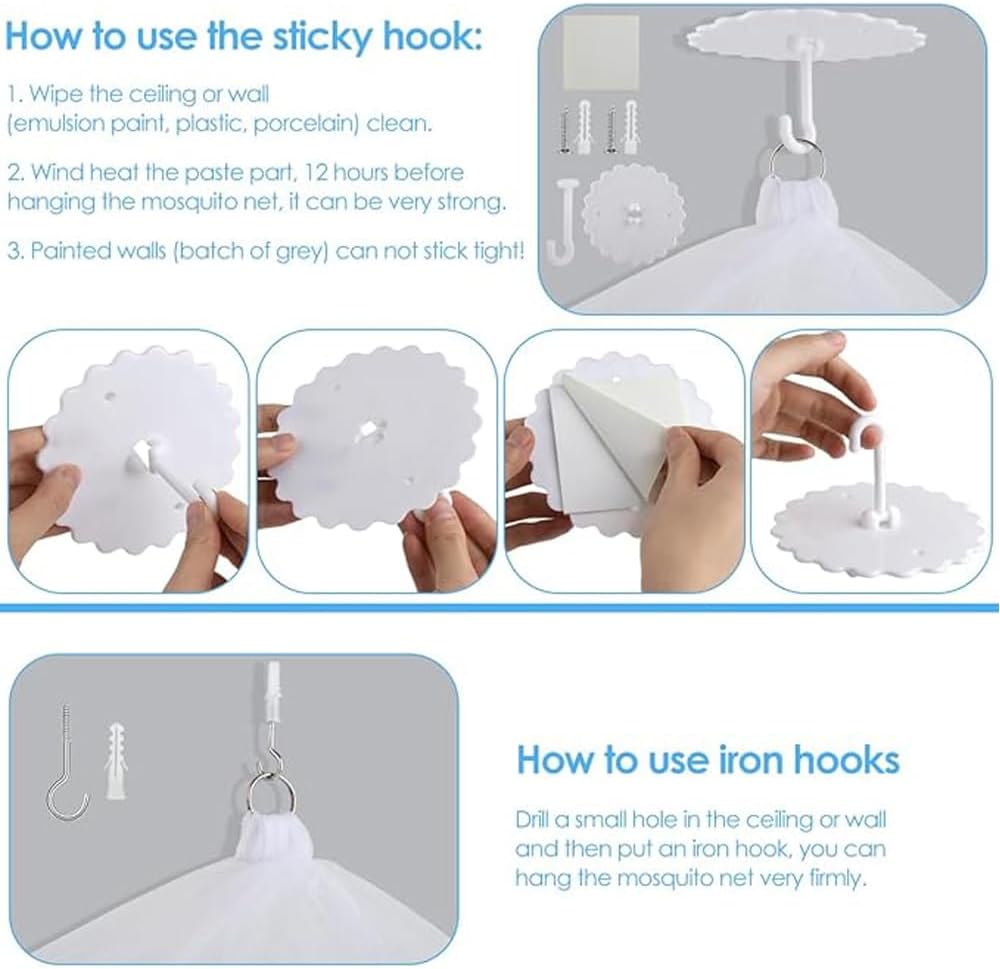 How to use the sticky hook:

1. Wipe the ceiling or wall (emulsion paint, plastic, porcelain) clean.

2. Wind heat the paste part, 12 hours before hanging the mosquito net, it can be very strong.

3. Painted walls (batch of grey) can not stick tight!

How to use iron hooks

Drill a small hole in the ceiling or wall and then put an iron hook, you can hang the mosquito net very firmly.