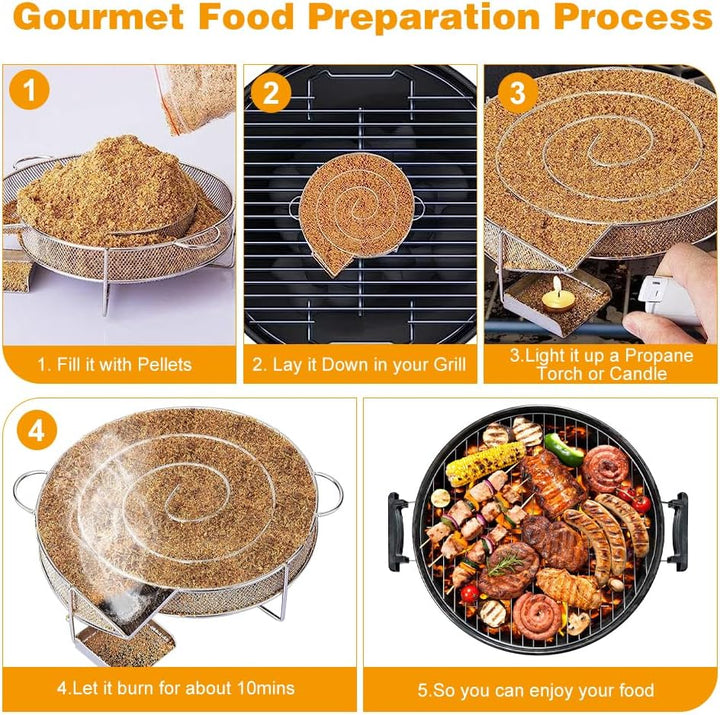 Gourmet Food Preparation Process

1

1. Fill it with Pellets

2

2. Lay it Down in your Grill

3

3.Light it up a Propane Torch or Candle

4

4.Let it burn for about 10mins

5.So you can enjoy your food