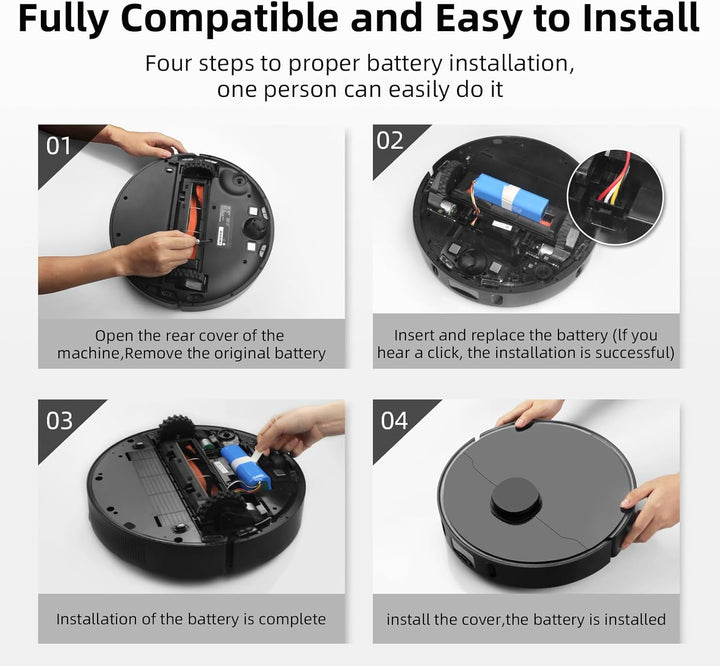 Fully Compatible and Easy to Install

Four steps to proper battery installation, one person can easily do it

01

Open the rear cover of the machine,Remove the original battery

02

Insert and replace the battery (If you hear a click, the installation is successful)

03

Installation of the battery is complete

04

install the cover,the battery is installed