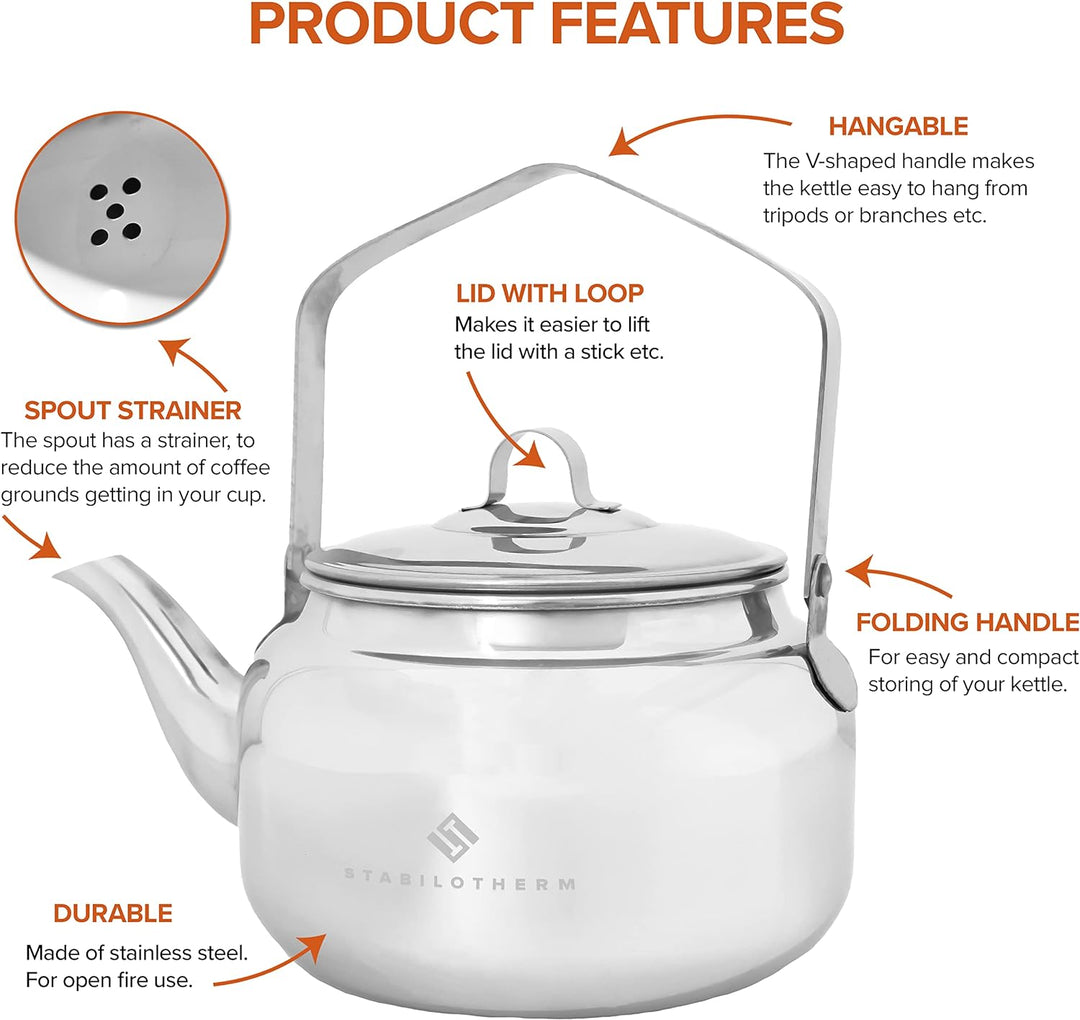 PRODUCT FEATURES

HANGABLE
The V-shaped handle makes the kettle easy to hang from tripods or branches etc.

LID WITH LOOP
Makes it easier to lift the lid with a stick etc.

SPOUT STRAINER
The spout has a strainer, to reduce the amount of coffee grounds getting in your cup.

FOLDING HANDLE
For easy and compact storing of your kettle.

STABILOTHERM

DURABLE
Made of stainless steel. For open fire use.