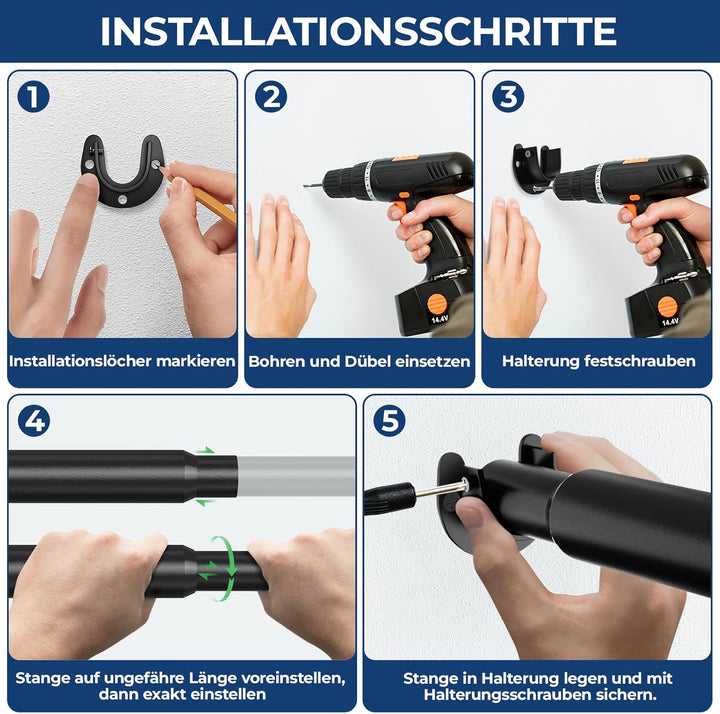 INSTALLATIONSSCHRITTE

1

Installationslöcher markieren

2

14.4V

Bohren und Dübel einsetzen

3

14.4V

Halterung festschrauben

4

Stange auf ungefähre Länge voreinstellen, dann exakt einstellen

5

Stange in Halterung legen und mit Halterungsschrauben sichern.