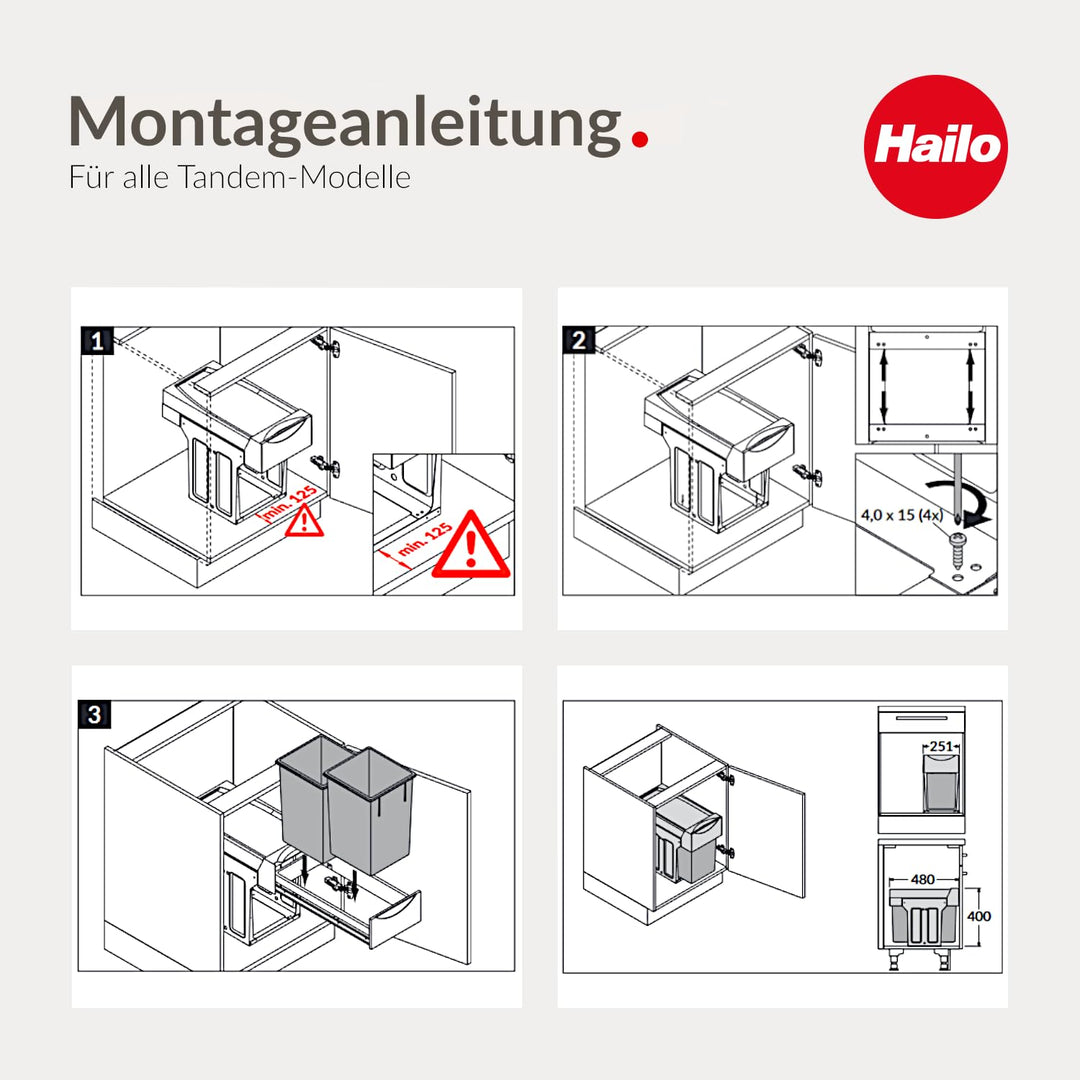 Montageanleitung.
Für alle Tandem-Modelle

Hailo

1
min. 125
min. 125

2
4,0 x 15 (4x)

3

251
480
400