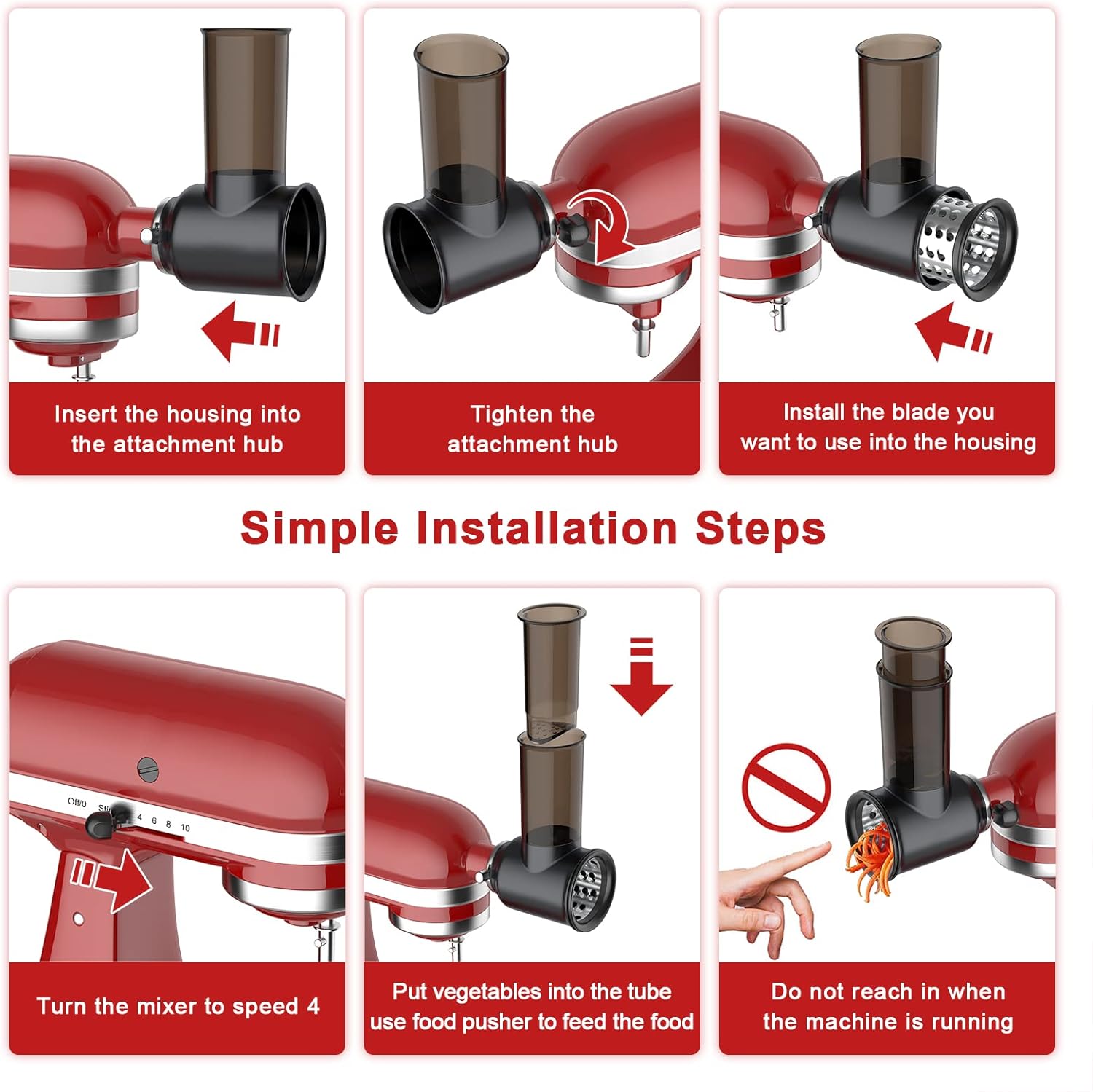 Insert the housing into the attachment hub

Tighten the attachment hub

Install the blade you want to use into the housing

Simple Installation Steps

Off/0 Stir 4 6 8 10

Turn the mixer to speed 4

Put vegetables into the tube use food pusher to feed the food

Do not reach in when the machine is running