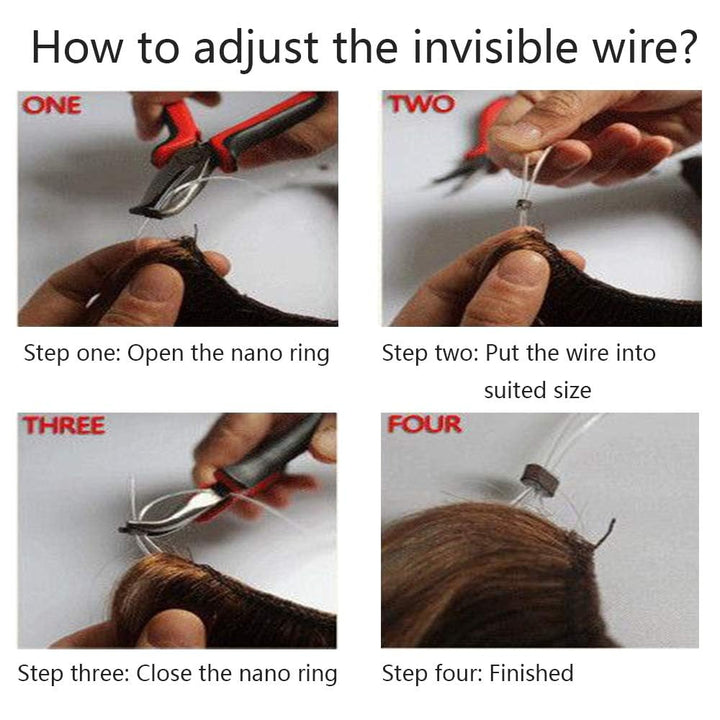 How to adjust the invisible wire?

ONE

Step one: Open the nano ring

TWO

Step two: Put the wire into suited size

THREE

Step three: Close the nano ring

FOUR

Step four: Finished