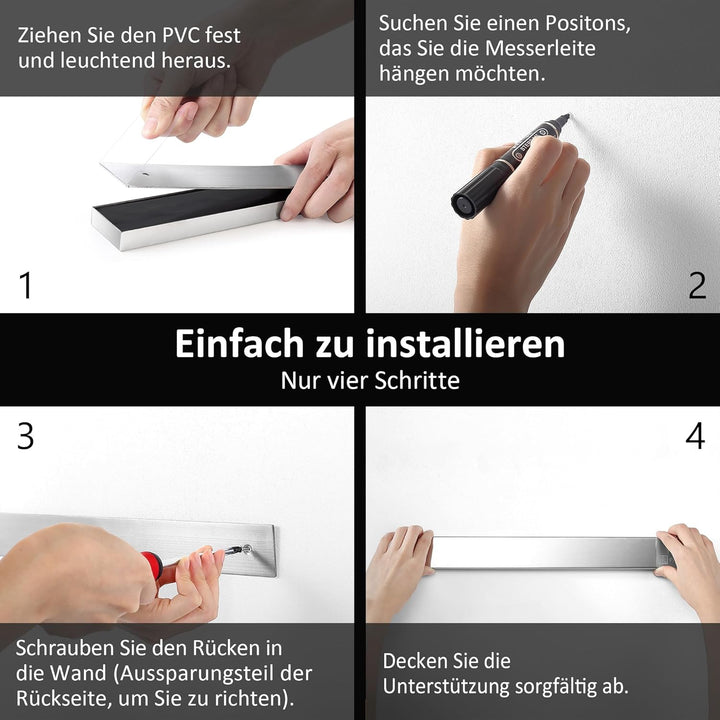 Ziehen Sie den PVC fest und leuchtend heraus.

1

Suchen Sie einen Positons, das Sie die Messerleite hängen möchten.

2

Einfach zu installieren
Nur vier Schritte

3

Schrauben Sie den Rücken in die Wand (Aussparungsteil der Rückseite, um Sie zu richten).

4

Decken Sie die Unterstützung sorgfältig ab.