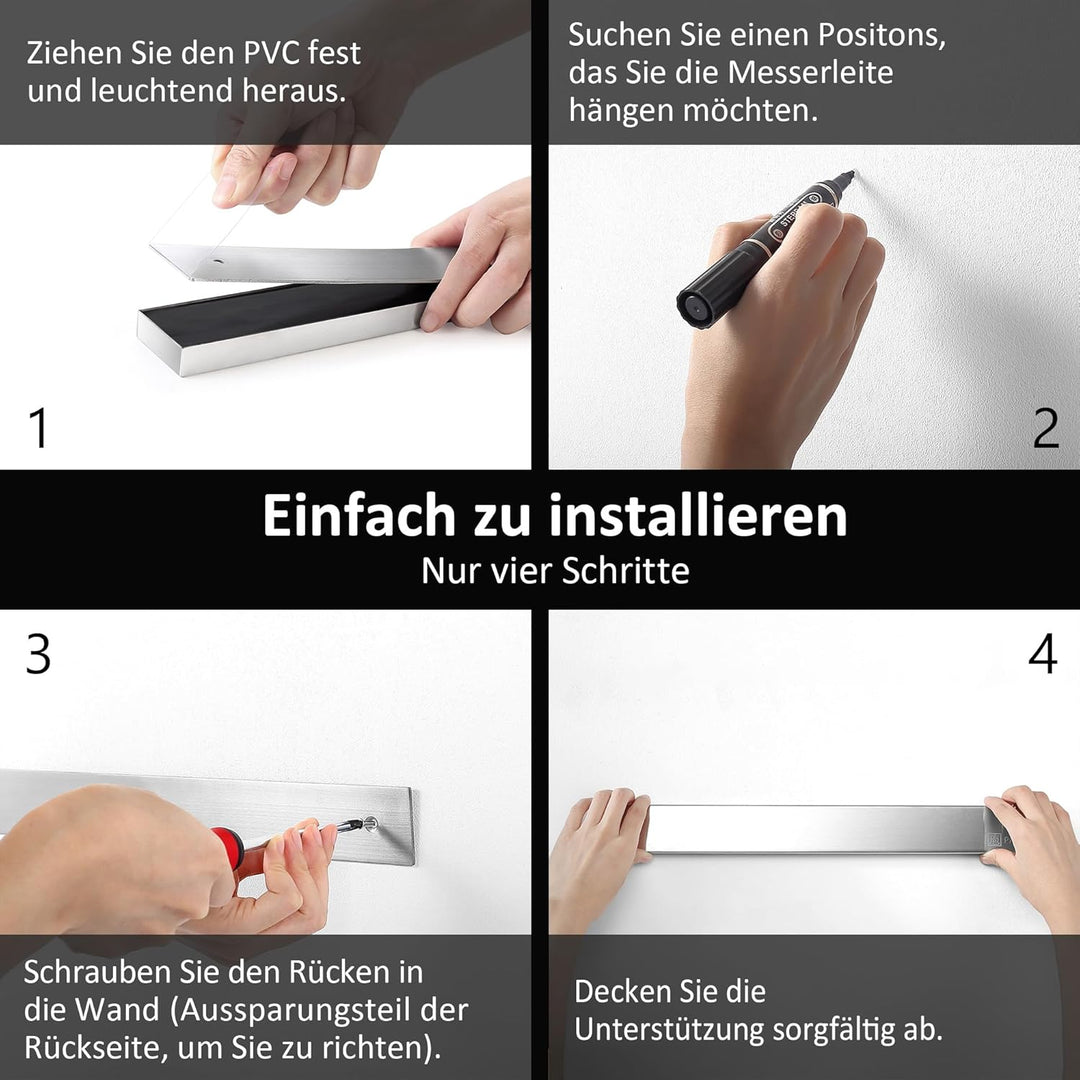 Ziehen Sie den PVC fest und leuchtend heraus.

1

Suchen Sie einen Positons, das Sie die Messerleite hängen möchten.

2

Einfach zu installieren
Nur vier Schritte

3

Schrauben Sie den Rücken in die Wand (Aussparungsteil der Rückseite, um Sie zu richten).

4

Decken Sie die Unterstützung sorgfältig ab.