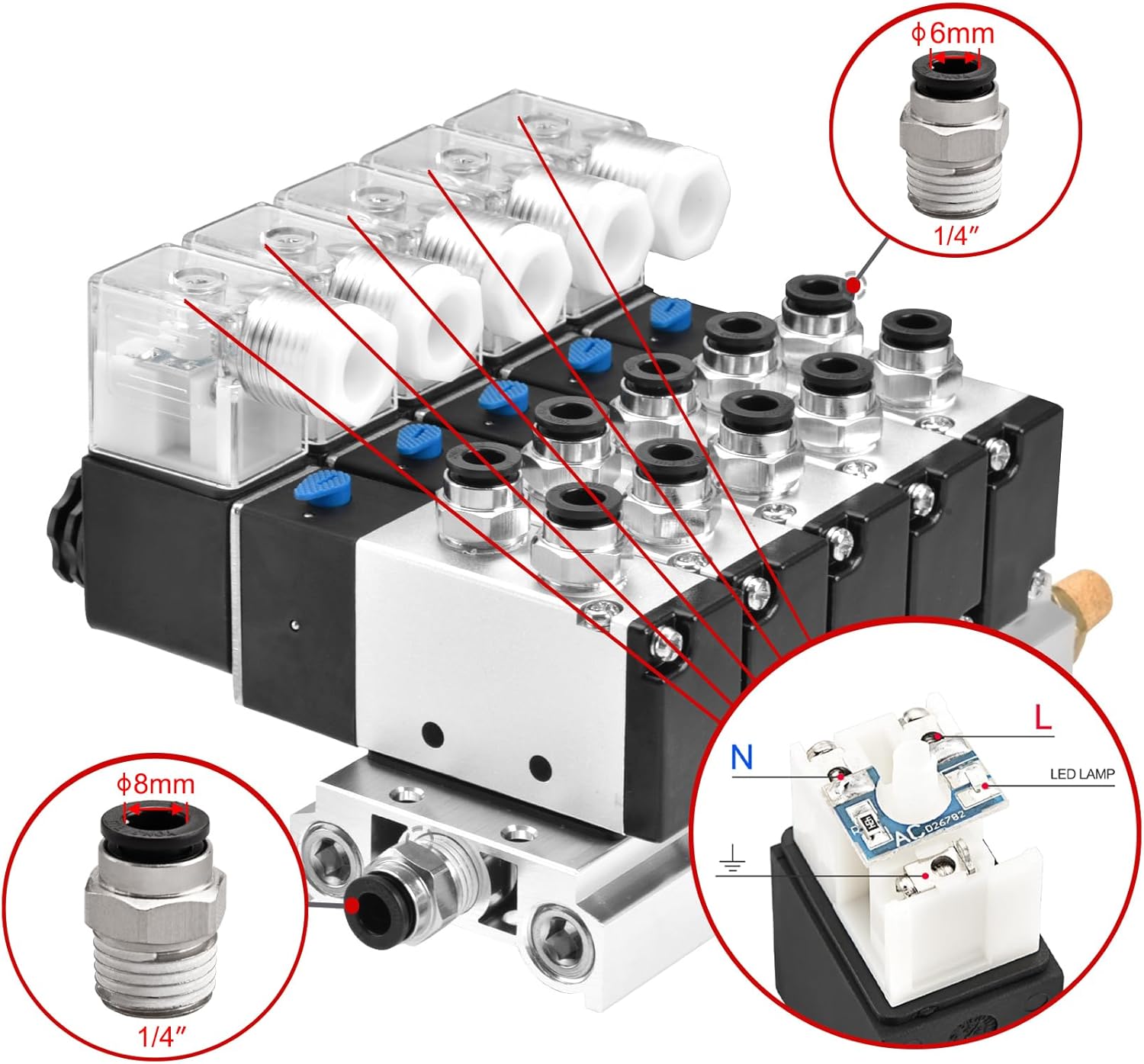 ϕ6mm

1/4″

L

N

LED LAMP

AC D26782

ϕ8mm

1/4″