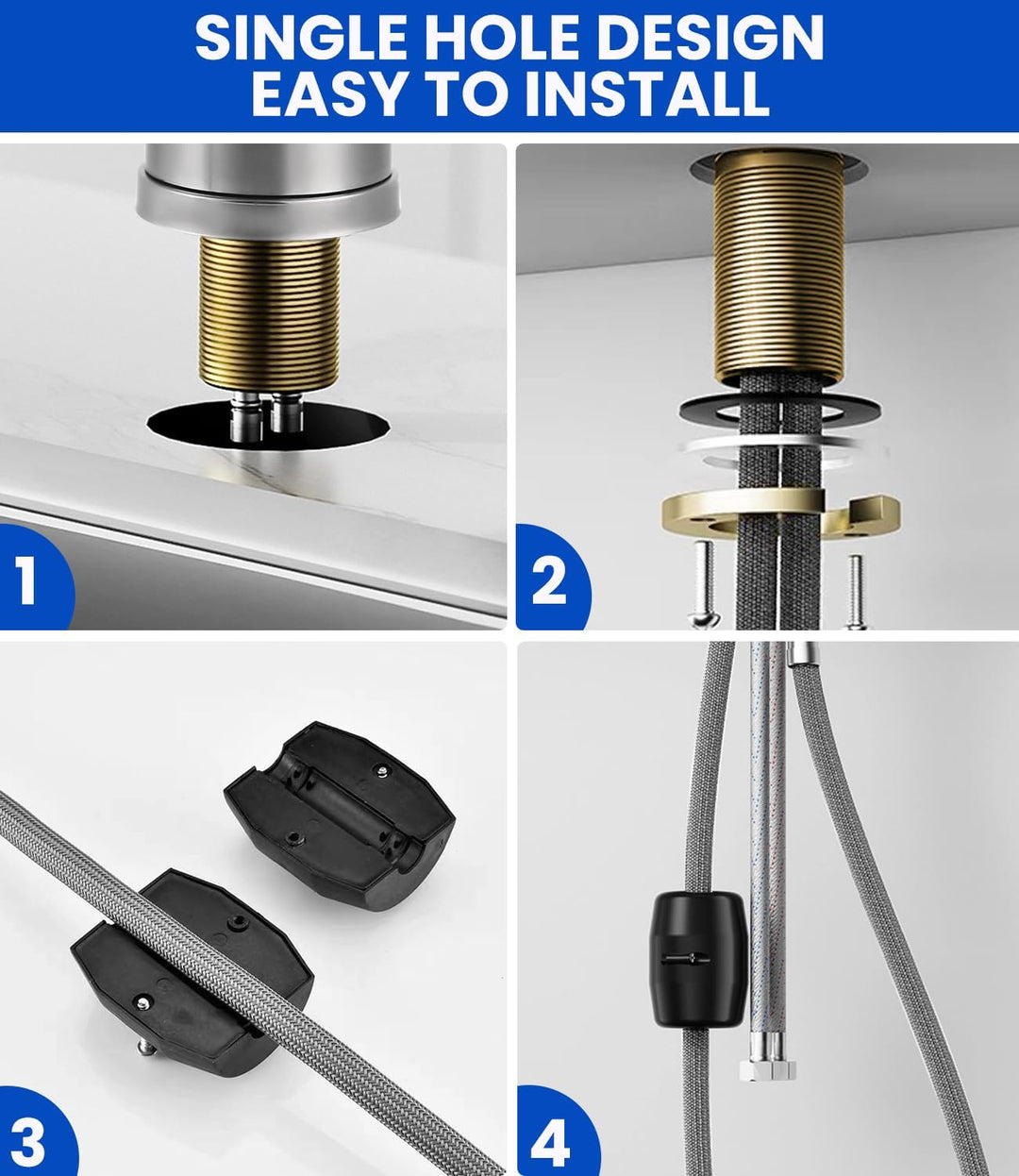 SINGLE HOLE DESIGN
EASY TO INSTALL

1

2

3

4