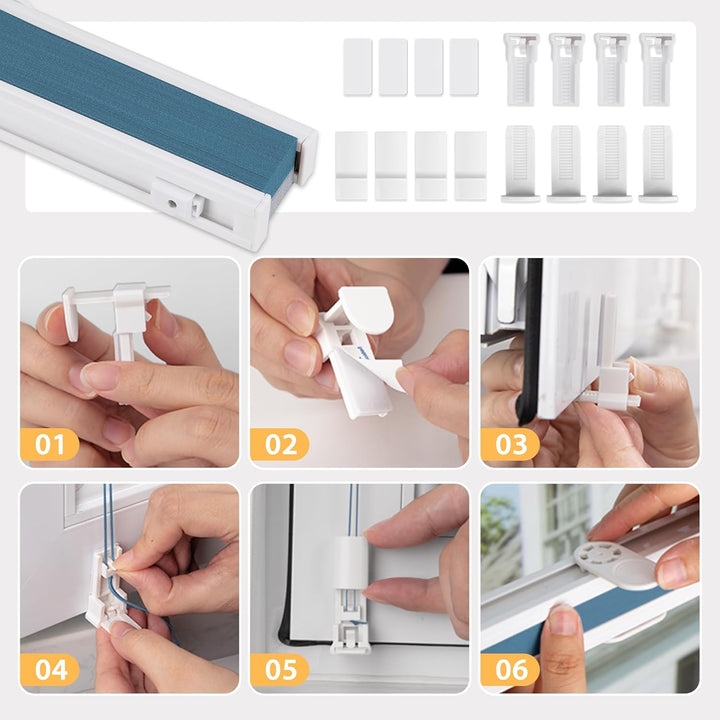 01

02

03

04

05

06