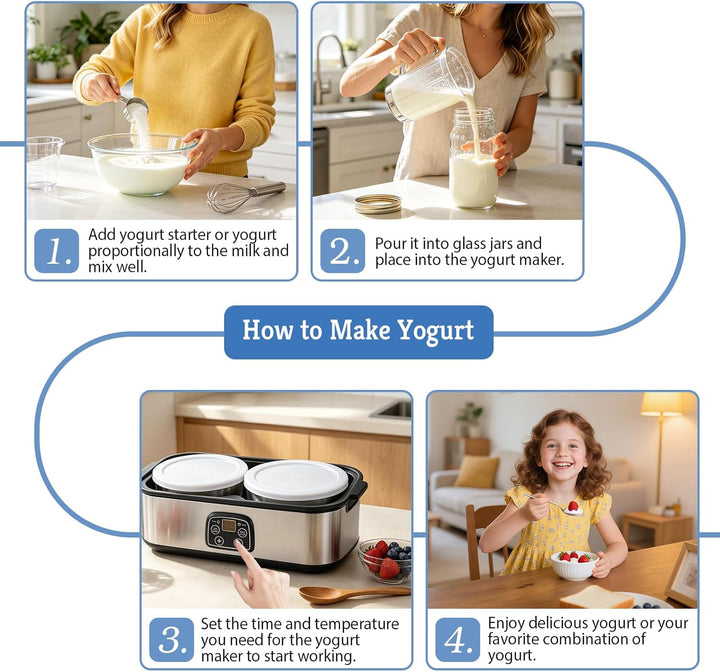 1. Add yogurt starter or yogurt proportionally to the milk and mix well.

2. Pour it into glass jars and place into the yogurt maker.

How to Make Yogurt

3. Set the time and temperature you need for the yogurt maker to start working.

4. Enjoy delicious yogurt or your favorite combination of yogurt.