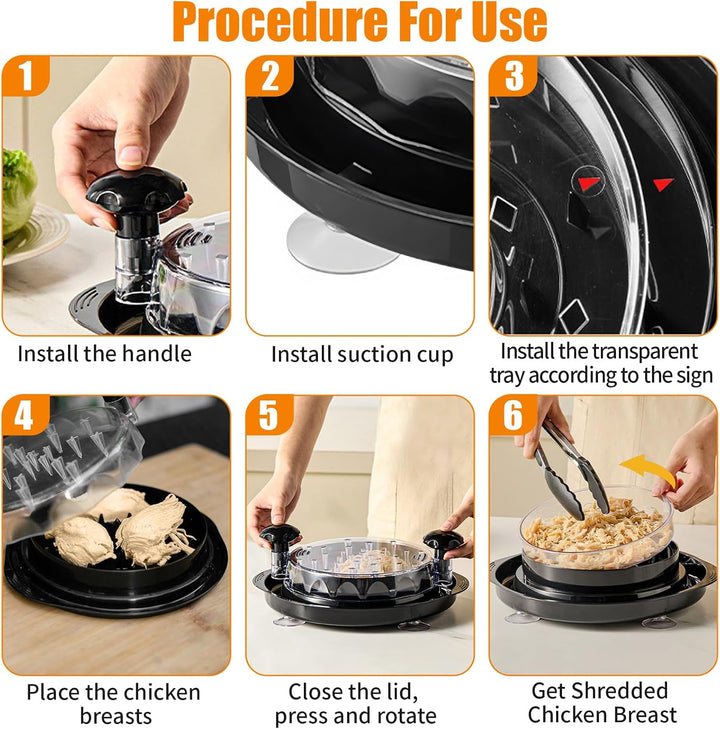 Procedure For Use

1
Install the handle

2
Install suction cup

3
Install the transparent tray according to the sign

4
Place the chicken breasts

5
Close the lid, press and rotate

6
Get Shredded Chicken Breast