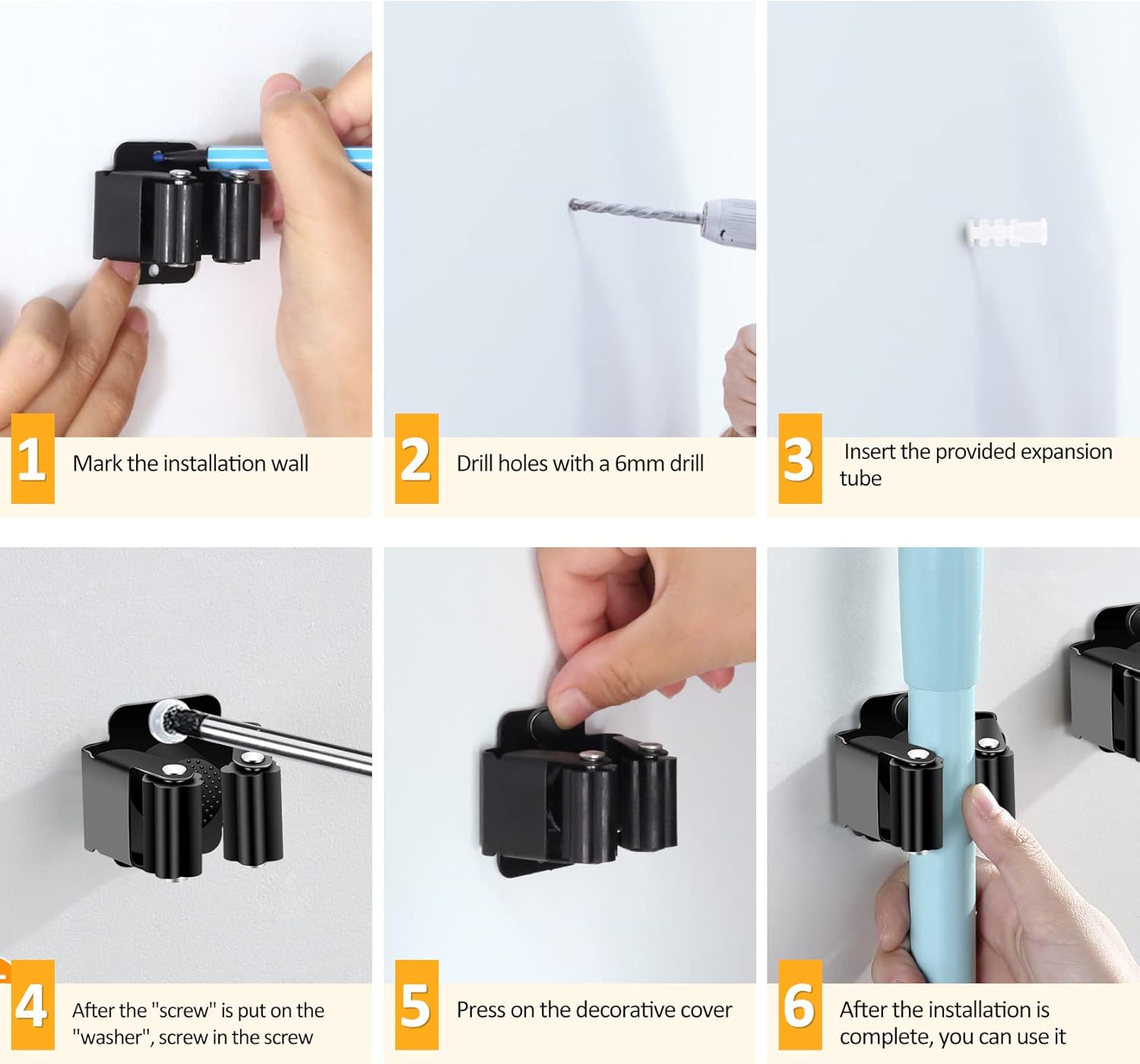 1 Mark the installation wall

2 Drill holes with a 6mm drill

3 Insert the provided expansion tube

4 After the "screw" is put on the "washer", screw in the screw

5 Press on the decorative cover

6 After the installation is complete, you can use it