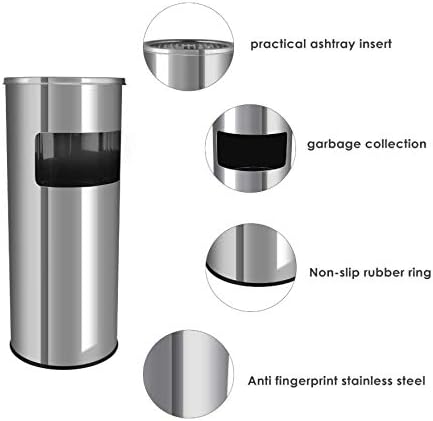 practical ashtray insert

garbage collection

Non-slip rubber ring

Anti fingerprint stainless steel